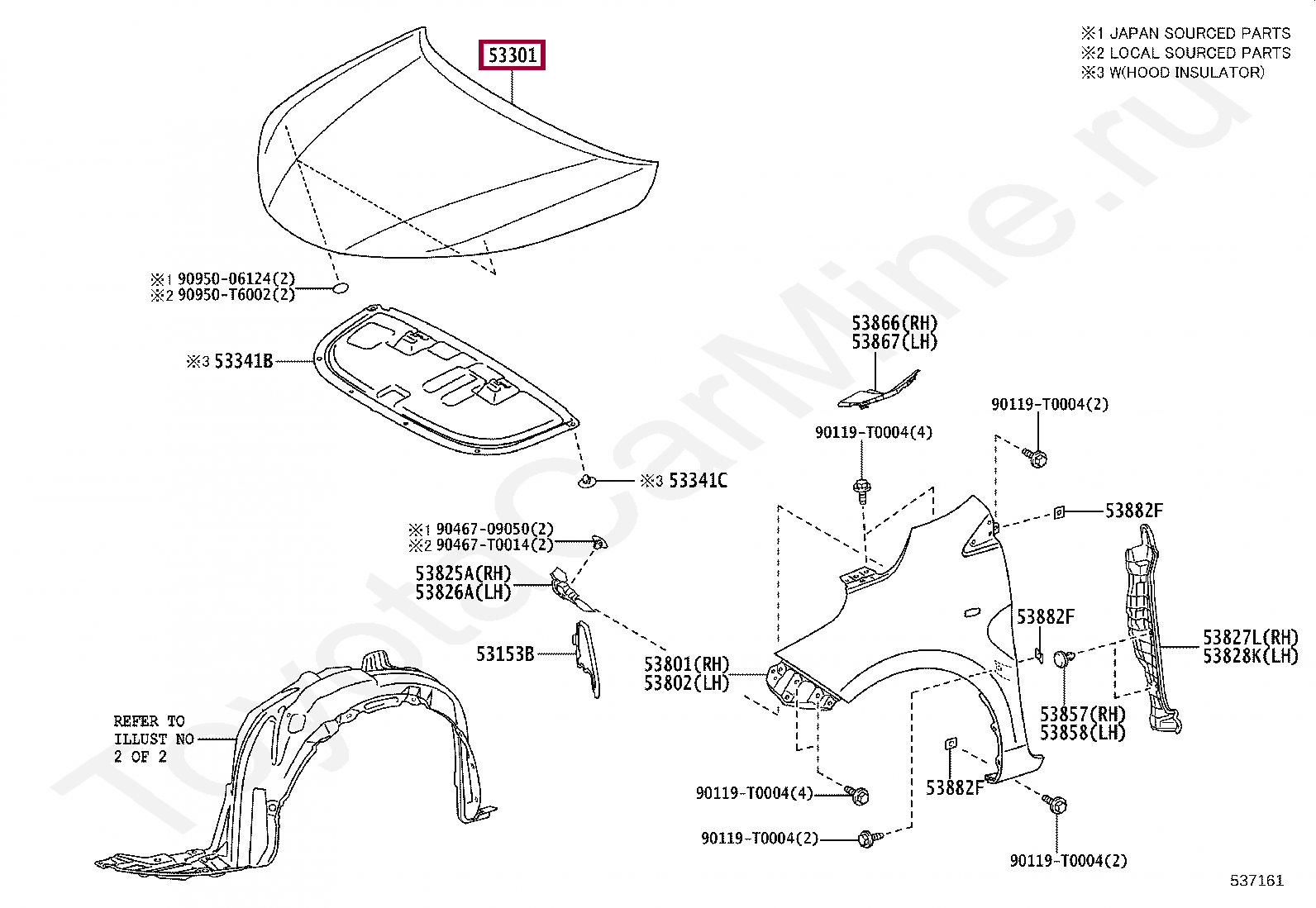 ※1 JAPAN SOURCED PARTS
※2 LOCAL SOURCED PARTS
※3 W(HOOD INSULATOR)

53301

※1 90950-06124(2)
※2 90950-T6002(2)

※3 53341B

※3 53341C

53866(RH)
53867(LH)

90119-T0004(2)

90119-T0004(4)

53882F

※1 90467-09050(2)
※2 90467-T0014(2)

53825A(RH)
53826A(LH)

53153B

53801(RH)
53802(LH)

53882F

53827L(RH)
53828K(LH)

53857(RH)
53858(LH)

REFER TO
ILLUST NO
2 OF 2

90119-T0004(4)

53882F

90119-T0004(2)

90119-T0004(2)

537161

ToyotaCarMine.ru