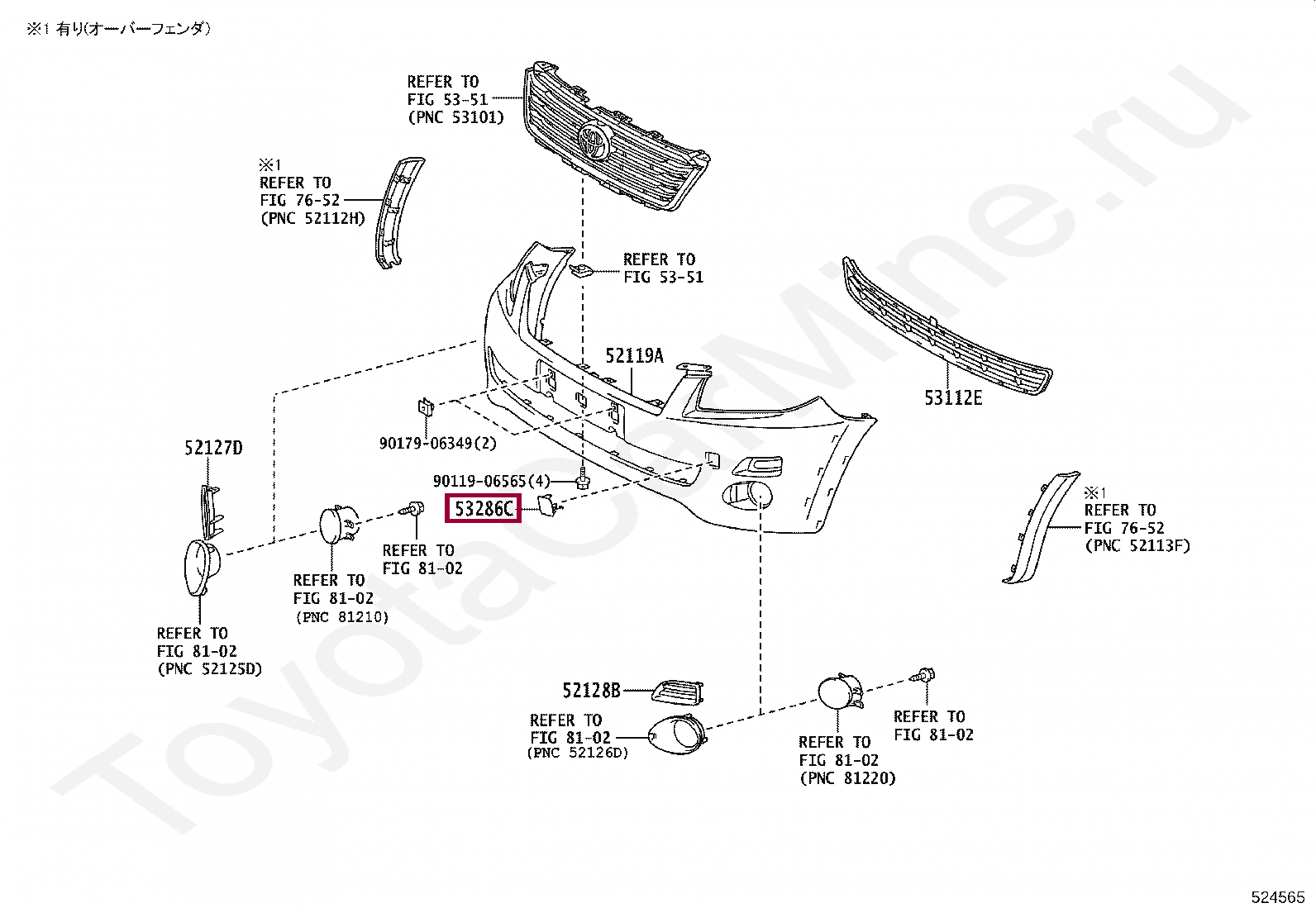 ※1 有り(オーバーフェンダ)

REFER TO
FIG 53-51
(PNC 53101)

※1
REFER TO
FIG 76-52
(PNC 52112H)

REFER TO
FIG 53-51

52119A

53112E

90179-06349(2)

52127D

90119-06565(4)

53286C

REFER TO
FIG 81-02

REFER TO
FIG 81-02
(PNC 81210)

REFER TO
FIG 81-02
(PNC 52125D)

※1
REFER TO
FIG 76-52
(PNC 52113F)

52128B

REFER TO
FIG 81-02
(PNC 52126D)

REFER TO
FIG 81-02
(PNC 81220)

REFER TO
FIG 81-02

ToyotaCarMine.ru

524565