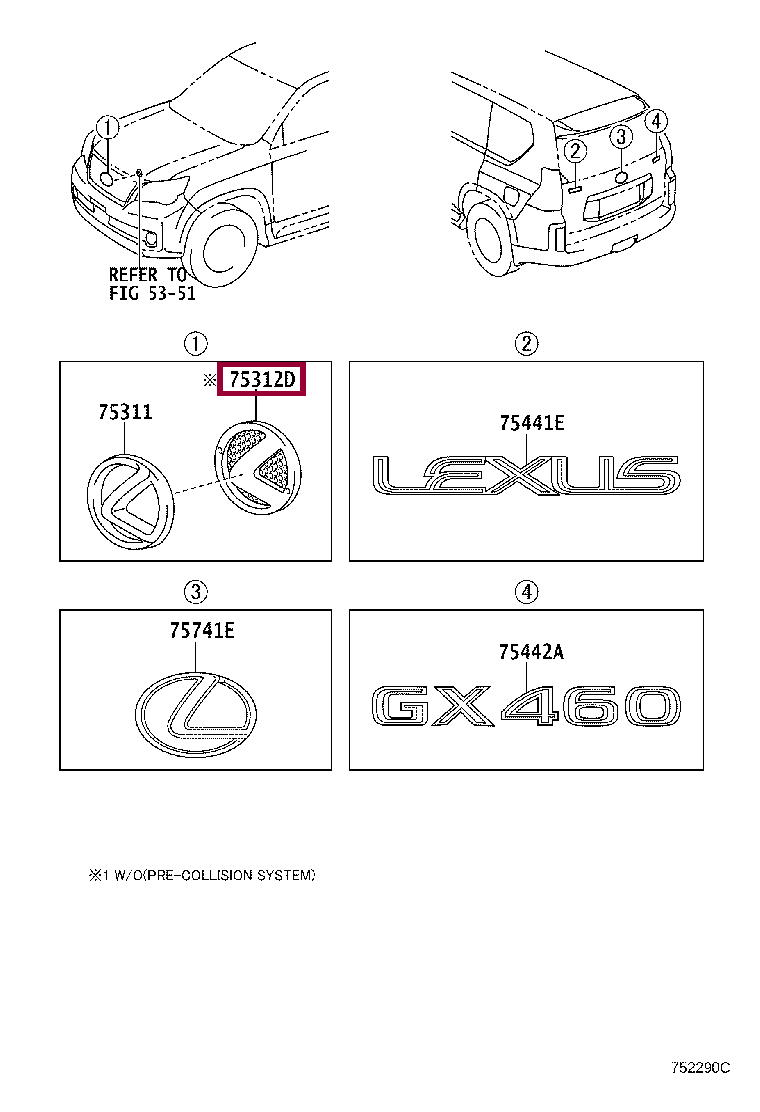 ①

REFER TO
FIG 53-51

②

③

④

①

※ 75312D

75311

②

75441E

LEXUS

③

75741E

④

75442A

GX460

※1 W/O(PRE-COLLISION SYSTEM)

752290C