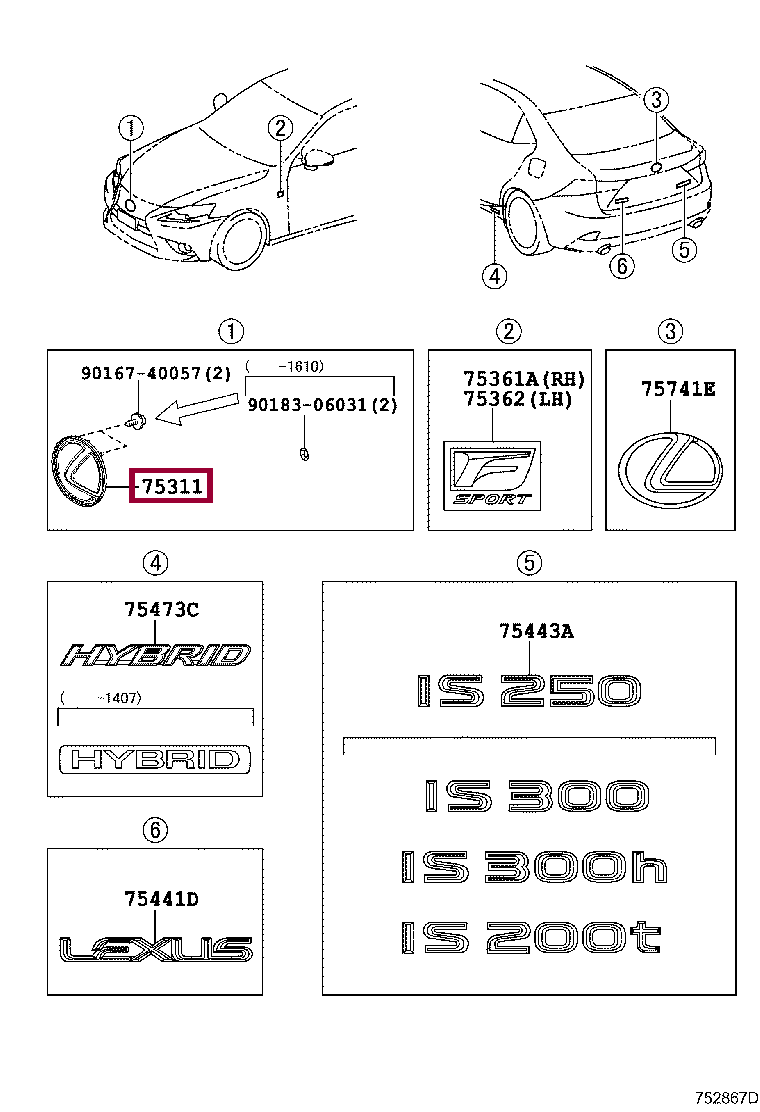 1
2
3
4
6
5

1
90167-40057(2)
( -1610)
90183-06031(2)
75311

2
75361A(RH)
75362(LH)
F SPORT

3
75741E

4
75473C
HYBRID
( -1407)
HYBRID

5
75443A
IS 250
IS 300
IS 300h
IS 200t

6
75441D
LEXUS

752867D