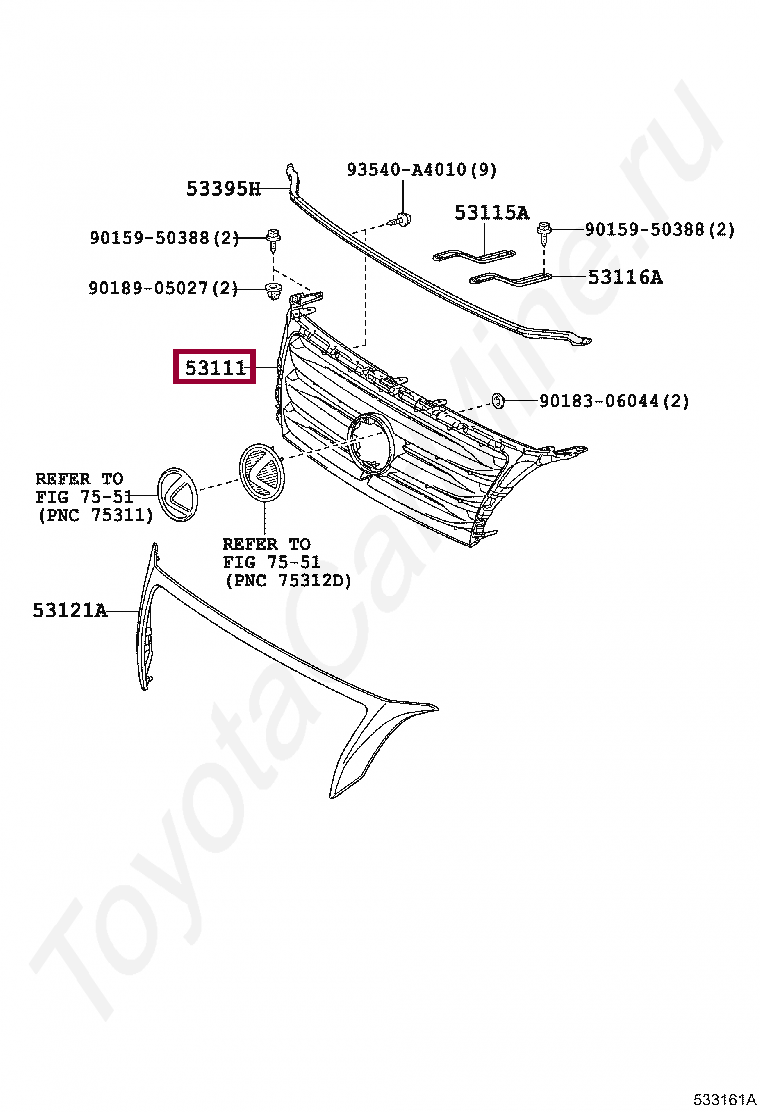 53395H
93540-A4010(9)
53115A
90159-50388(2)
90159-50388(2)
53116A
90189-05027(2)
53111
90183-06044(2)
REFER TO FIG 75-51 (PNC 75311)
REFER TO FIG 75-51 (PNC 75312D)
53121A
ToyotaCarMine.ru
533161A