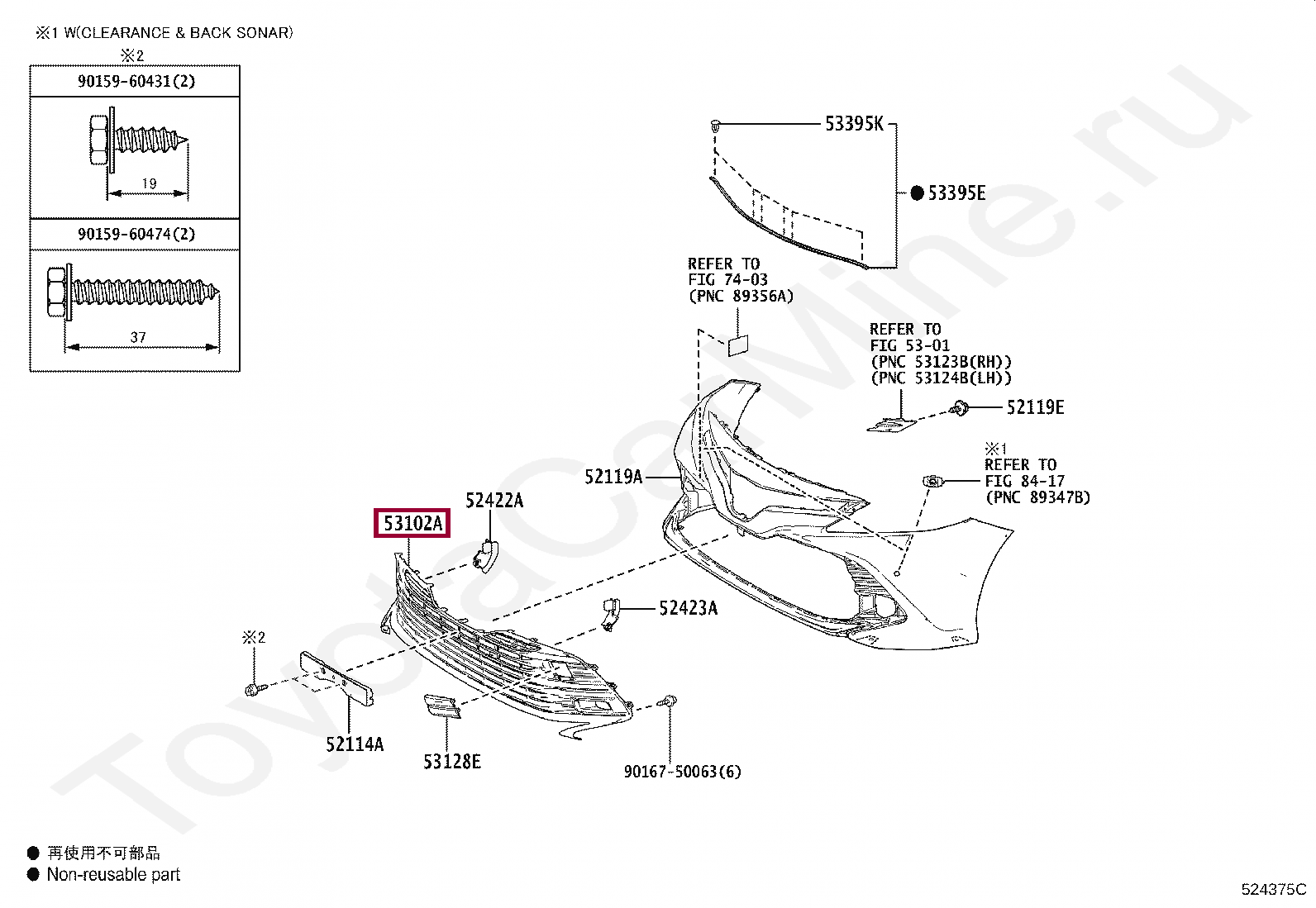 ※1 W(CLEARANCE & BACK SONAR)

※2

90159-60431(2)

19

90159-60474(2)

37

53395K

● 53395E

REFER TO FIG 74-03 (PNC 89356A)

REFER TO FIG 53-01 (PNC 53123B(RH)) (PNC 53124B(LH))

52119E

※1 REFER TO FIG 84-17 (PNC 89347B)

52119A

52422A

53102A

52423A

※2

52114A

53128E

90167-50063(6)

ToyotaCarMine.ru

● 再使用不可部品
● Non-reusable part

524375C