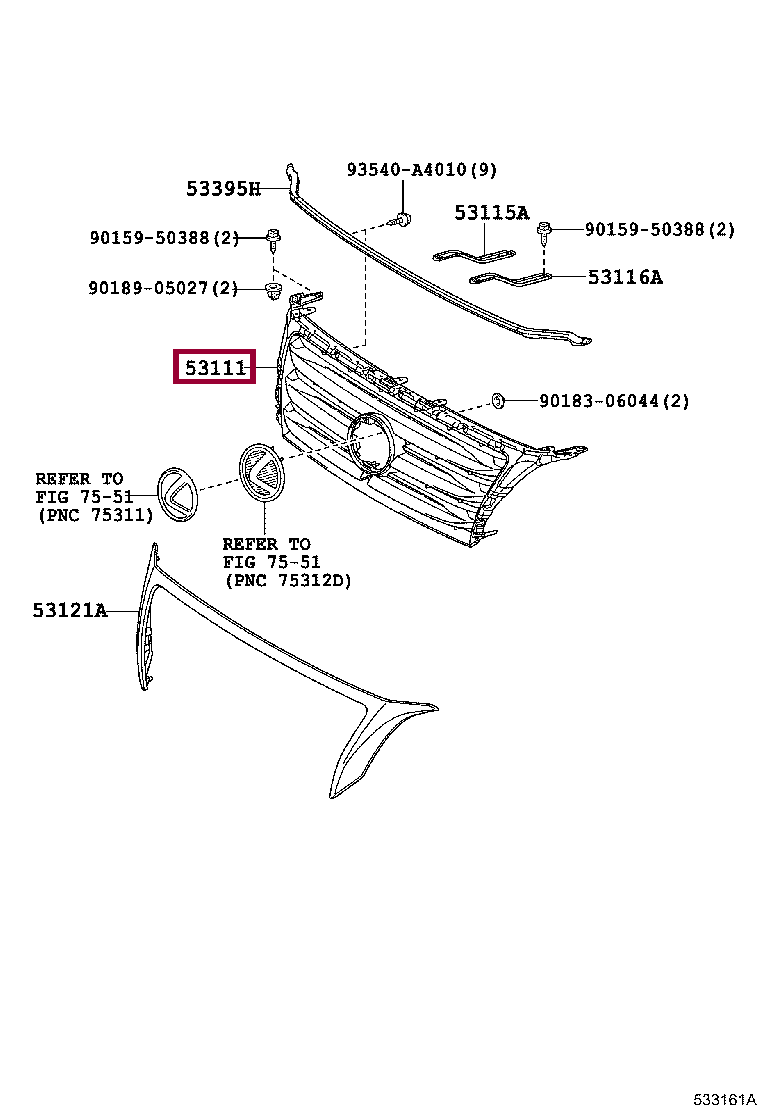 53395H

93540-A4010(9)

53115A

90159-50388(2)

90159-50388(2)

53116A

90189-05027(2)

53111

90183-06044(2)

REFER TO FIG 75-51 (PNC 75311)

REFER TO FIG 75-51 (PNC 75312D)

53121A

533161A