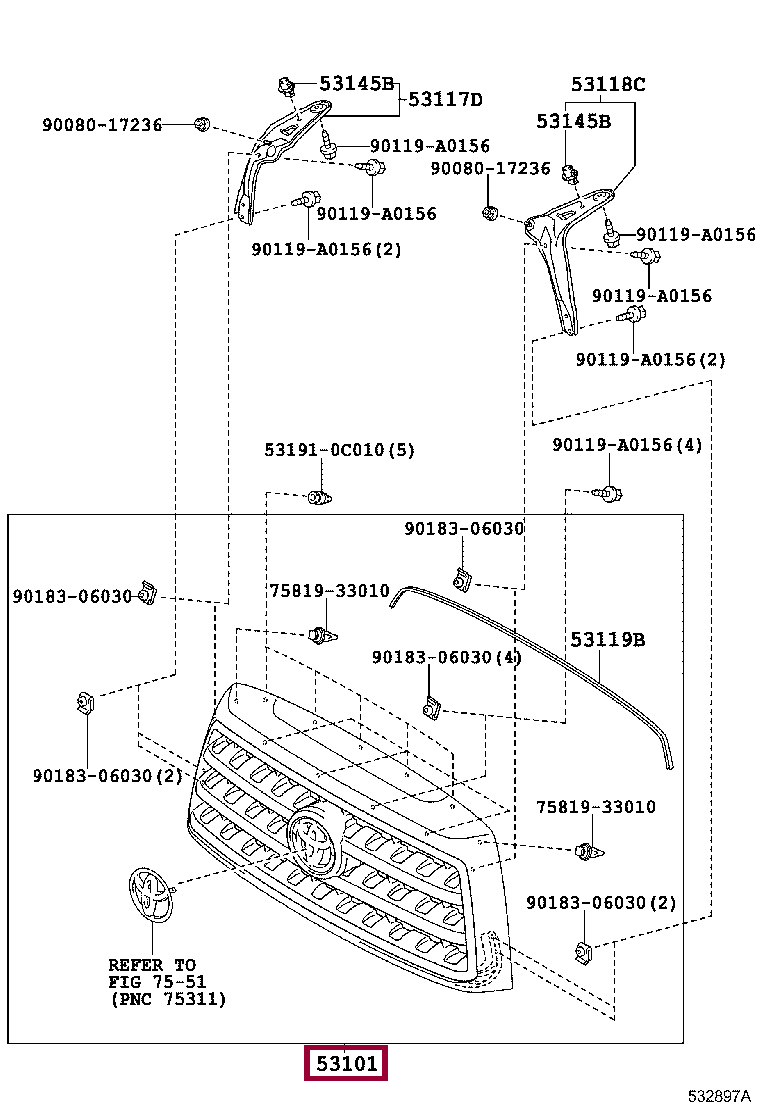 53145B
53117D
90080-17236
90119-A0156
90119-A0156
90119-A0156(2)
53118C
53145B
90080-17236
90119-A0156
90119-A0156
90119-A0156(2)
53191-0C010(5)
90119-A0156(4)
90183-06030
90183-06030
75819-33010
53119B
90183-06030(4)
90183-06030(2)
75819-33010
90183-06030(2)
REFER TO
FIG 75-51
(PNC 75311)
53101
532897A