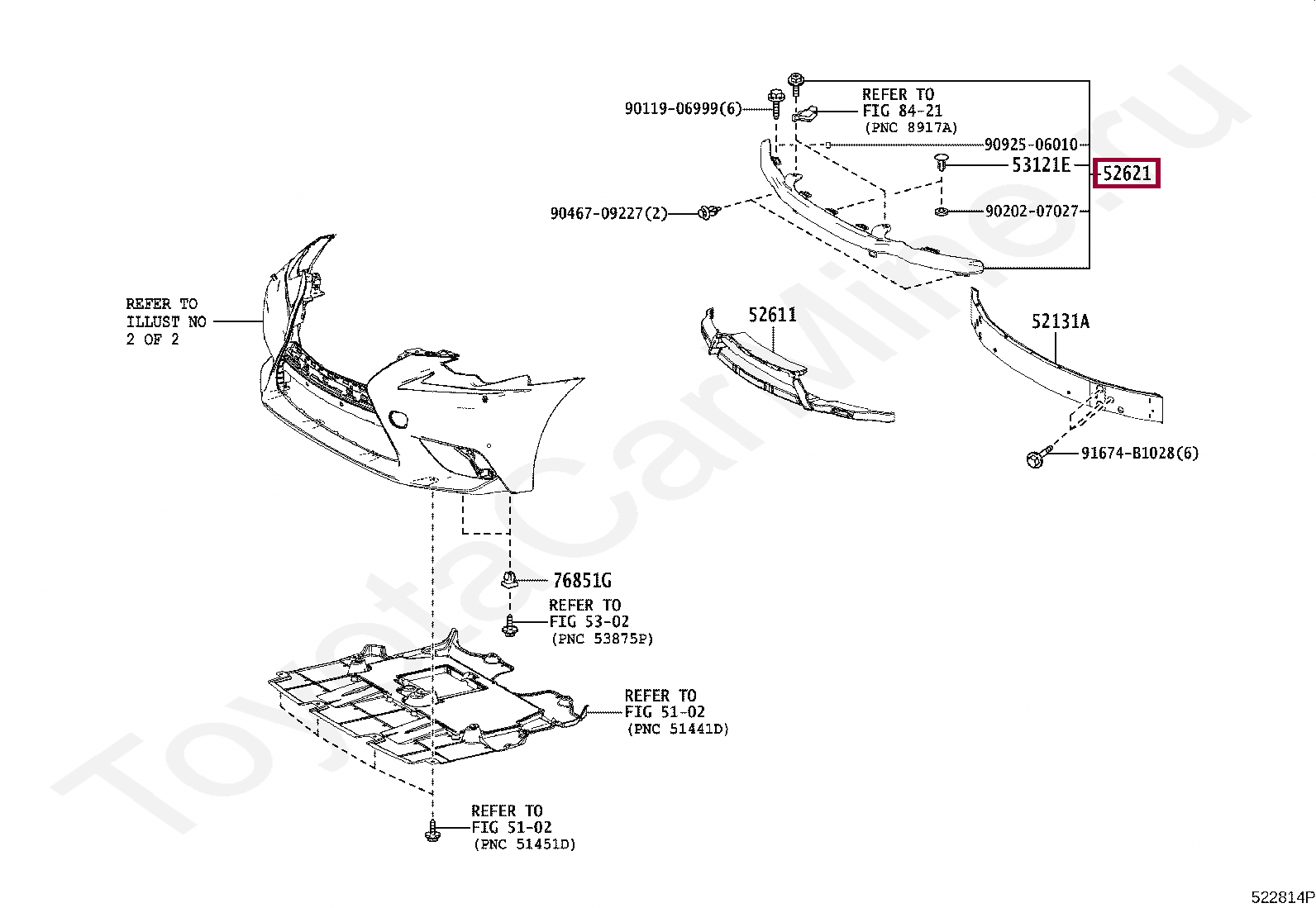 90119-06999(6)

REFER TO
FIG 84-21
(PNC 8917A)

90925-06010

53121E

52621

90467-09227(2)

90202-07027

REFER TO
ILLUST NO
2 OF 2

52611

52131A

91674-B1028(6)

76851G

REFER TO
FIG 53-02
(PNC 53875P)

REFER TO
FIG 51-02
(PNC 51441D)

REFER TO
FIG 51-02
(PNC 51451D)

ToyotaCarMine.ru

522814P