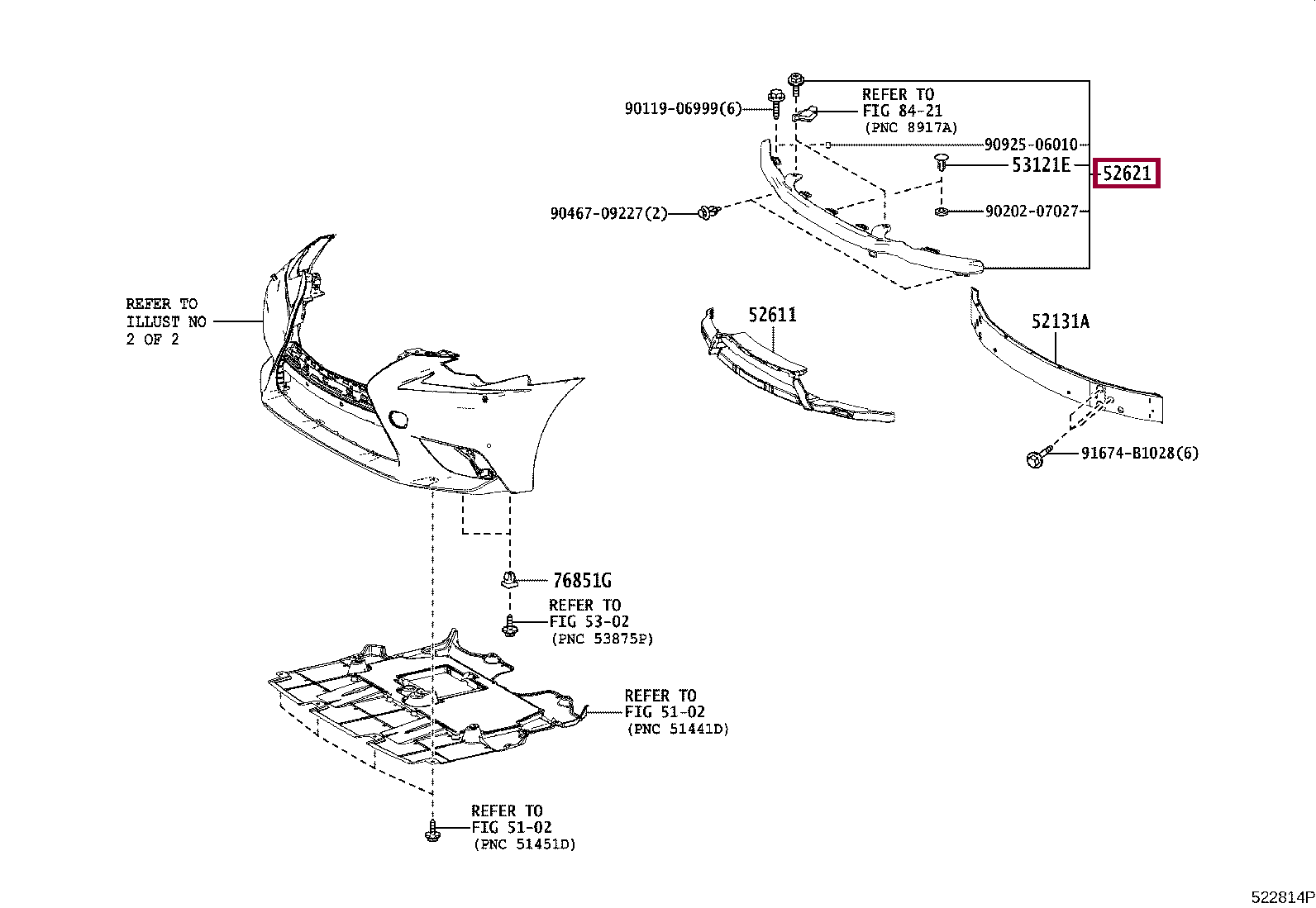 90119-06999(6)

REFER TO
FIG 84-21
(PNC 8917A)

90925-06010

53121E

52621

90467-09227(2)

90202-07027

REFER TO
ILLUST NO
2 OF 2

52611

52131A

91674-B1028(6)

76851G

REFER TO
FIG 53-02
(PNC 53875P)

REFER TO
FIG 51-02
(PNC 51441D)

REFER TO
FIG 51-02
(PNC 51451D)

522814P