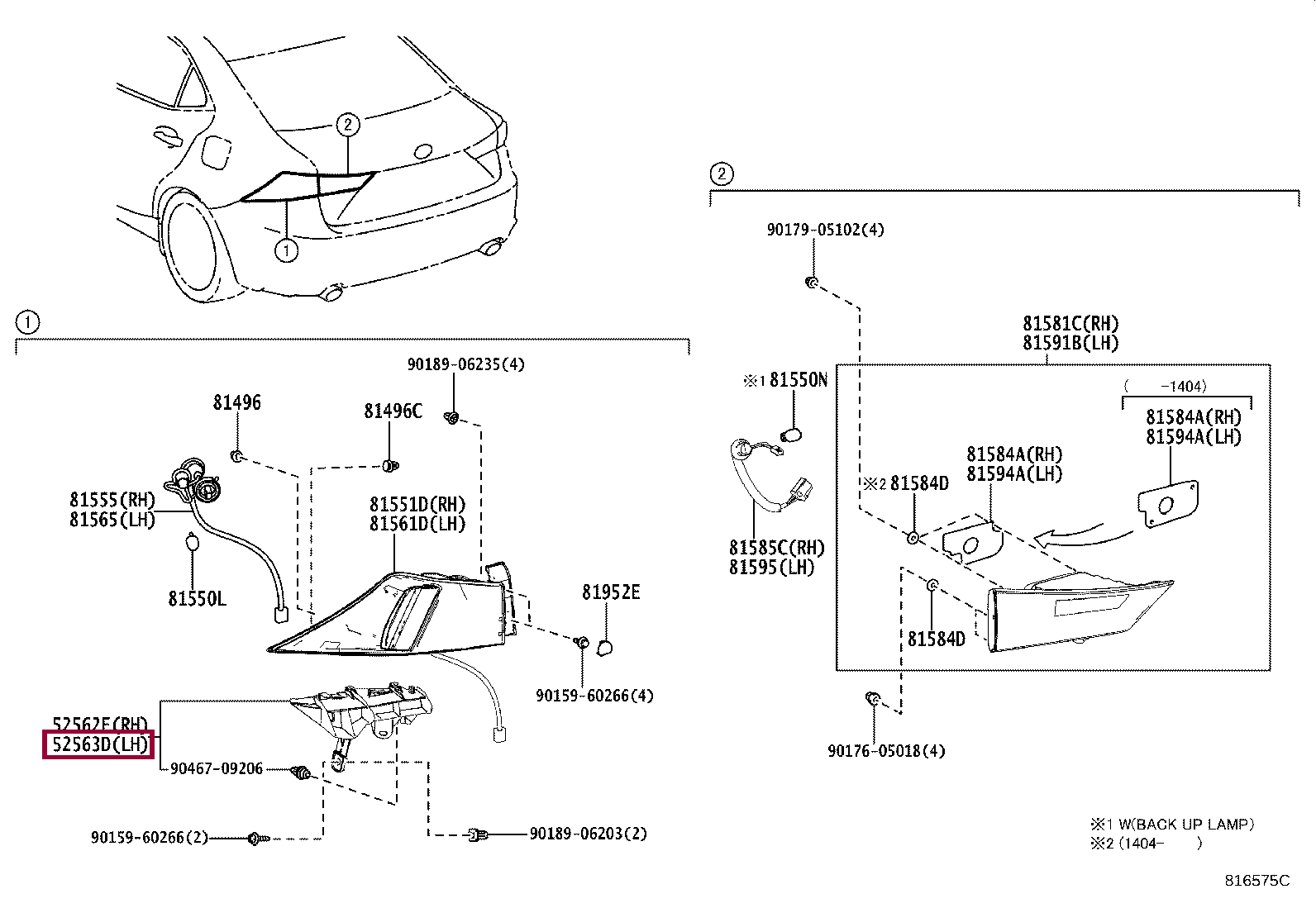 2
1
1
90189-06235(4)
81496
81496C
81555(RH)
81565(LH)
81551D(RH)
81561D(LH)
81550L
81952E
90159-60266(4)
52562E(RH)
52563D(LH)
90467-09206
90159-60266(2)
90189-06203(2)
2
90179-05102(4)
81581C(RH)
81591B(LH)
※1 81550N
( -1404)
81584A(RH)
81594A(LH)
81584A(RH)
81594A(LH)
※2 81584D
81585C(RH)
81595(LH)
81584D
90176-05018(4)
※1 W(BACK UP LAMP)
※2 (1404- )
816575C