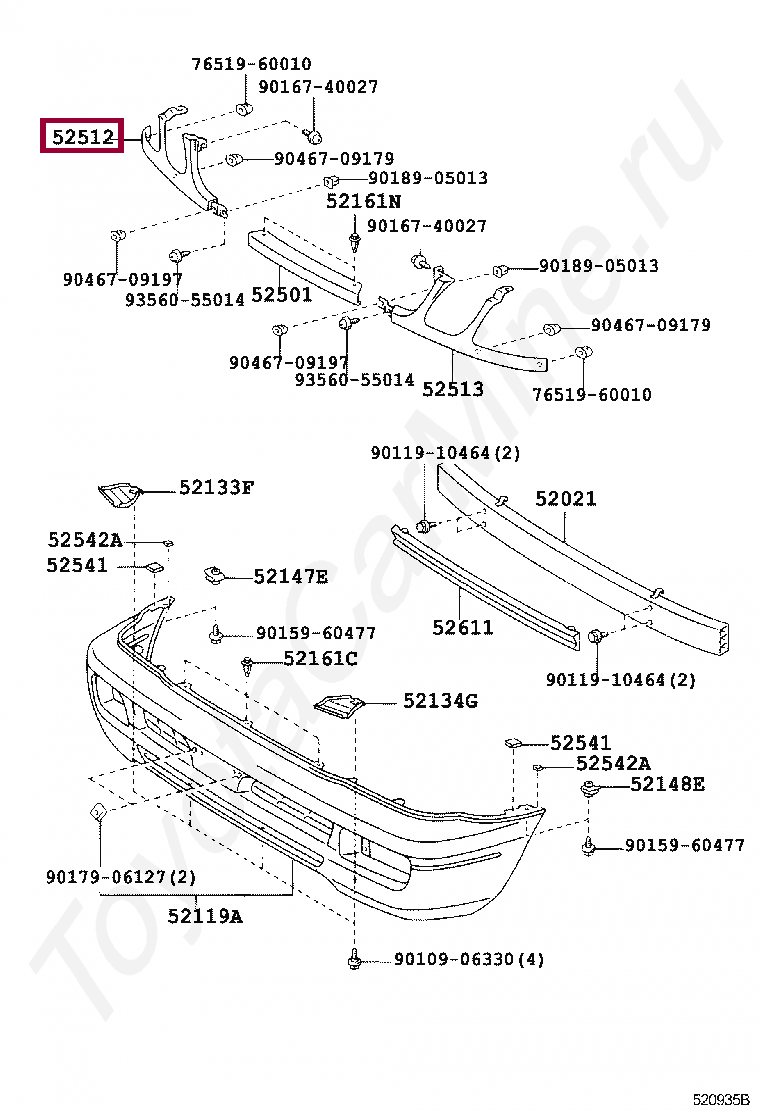 76519-60010
90167-40027
52512
90467-09179
90189-05013
52161N
90167-40027
90467-09197
93560-55014
52501
90189-05013
90467-09179
90467-09197
93560-55014
52513
76519-60010

90119-10464(2)
52133F
52021
52542A
52541
52147E
52611
90159-60477
52161C
90119-10464(2)
52134G
52541
52542A
52148E
90159-60477
90179-06127(2)
52119A
90109-06330(4)

ToyotaCarMine.ru

520935B