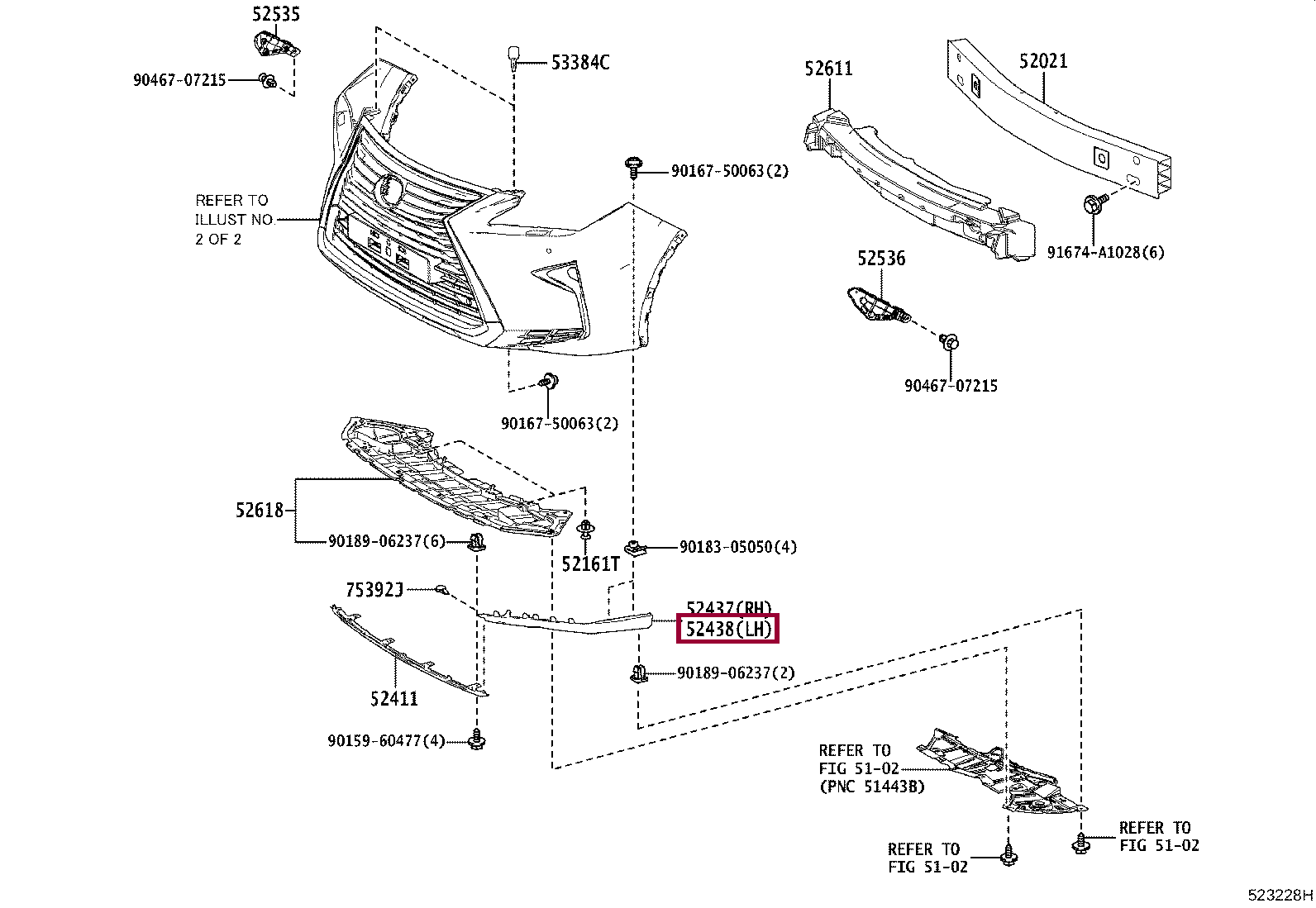 52535

90467-07215

53384C

REFER TO ILLUST NO. 2 OF 2

90167-50063(2)

52611

52021

91674-A1028(6)

52536

90467-07215

90167-50063(2)

52618

90189-06237(6)

52161T

90183-05050(4)

75392J

52437(RH)
52438(LH)

90189-06237(2)

52411

90159-60477(4)

REFER TO FIG 51-02 (PNC 51443B)

REFER TO FIG 51-02

REFER TO FIG 51-02

523228H