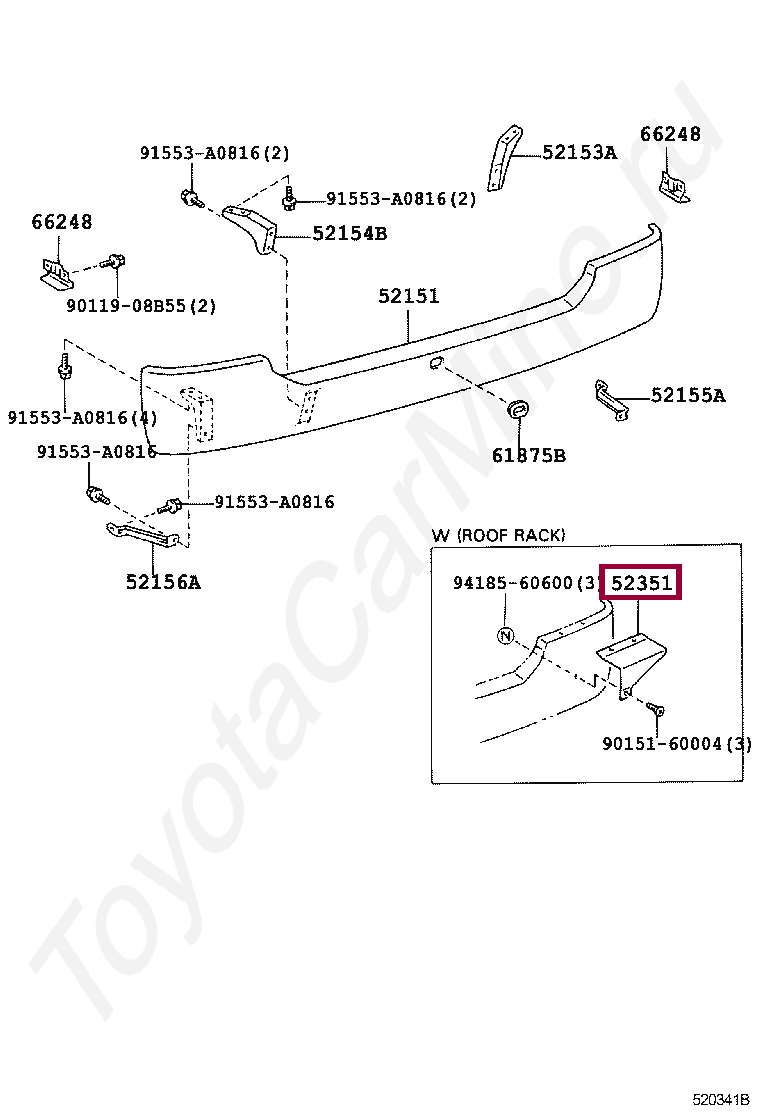 91553-A0816(2)
52153A
66248
91553-A0816(2)
66248
52154B
90119-08B55(2)
52151
91553-A0816(4)
52155A
91553-A0816
61875B
91553-A0816
52156A
W (ROOF RACK)
94185-60600(3)
52351
N
90151-60004(3)
ToyotaCarMine.ru
520341B