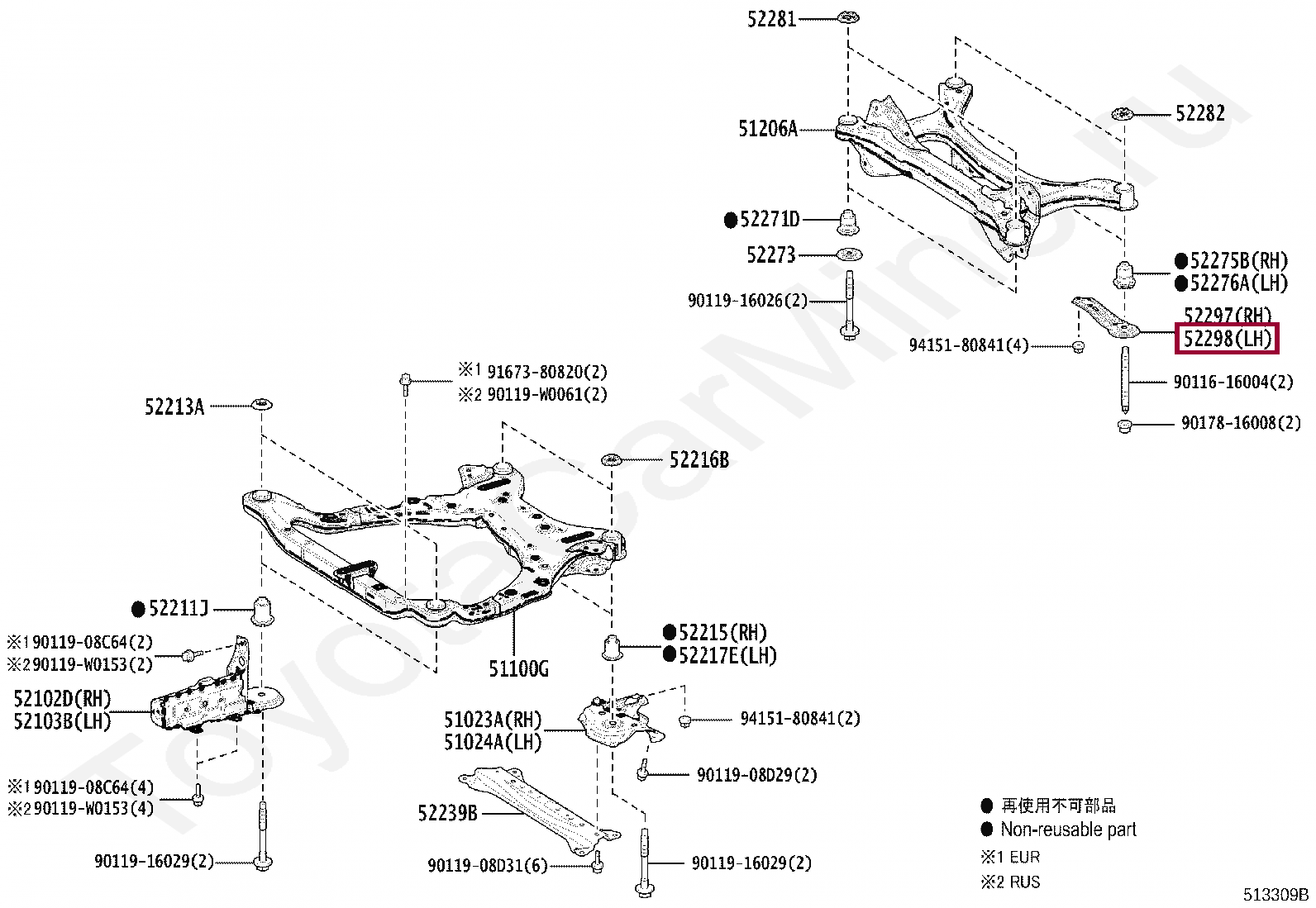 52281
51206A
52282
●52271D
52273
90119-16026(2)
●52275B(RH)
●52276A(LH)
52297(RH)
52298(LH)
94151-80841(4)
90116-16004(2)
90178-16008(2)
※1 91673-80820(2)
※2 90119-W0061(2)
52213A
52216B
●52211J
※1 90119-08C64(2)
※2 90119-W0153(2)
52102D(RH)
52103B(LH)
51100G
●52215(RH)
●52217E(LH)
51023A(RH)
51024A(LH)
94151-80841(2)
90119-08D29(2)
※1 90119-08C64(4)
※2 90119-W0153(4)
52239B
90119-16029(2)
90119-08D31(6)
90119-16029(2)
● 再使用不可部品
● Non-reusable part
※1 EUR
※2 RUS
513309B
ToyotaCarMine.ru