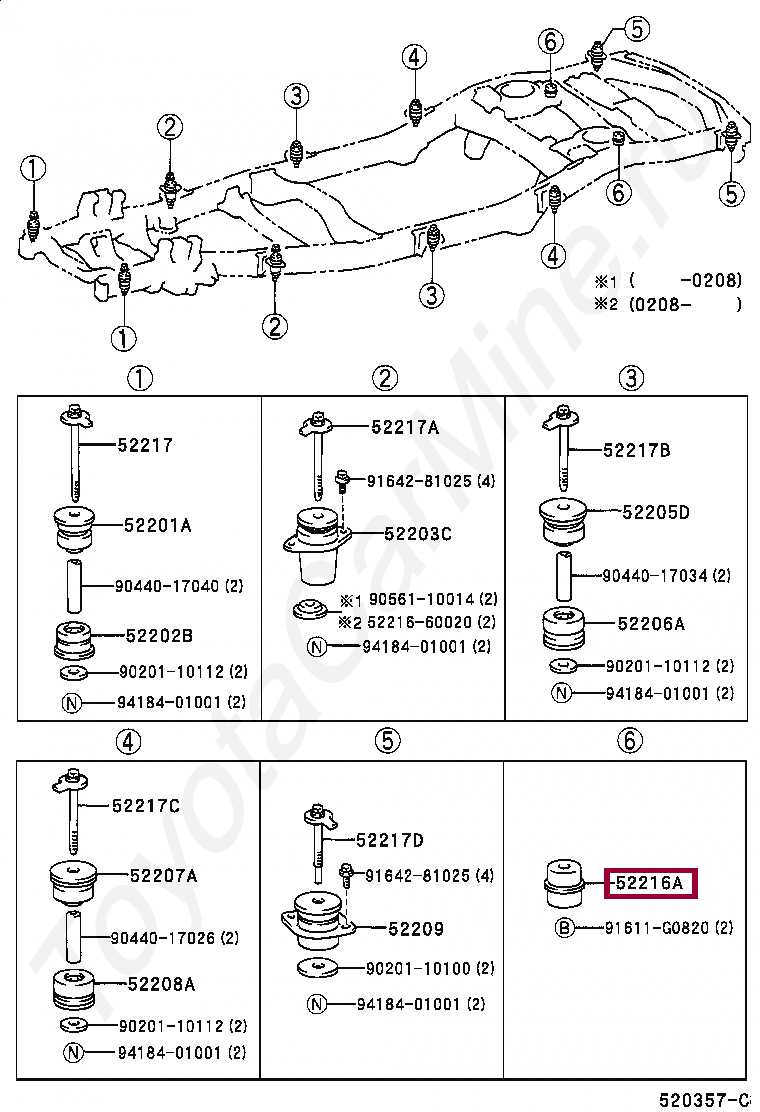 ①
②
③
④
⑤
⑥
⑥
⑤
④
③
②
①
※1 (　-0208)
※2 (0208-　)

①
52217
52201A
90440-17040 (2)
52202B
90201-10112 (2)
Ⓝ 94184-01001 (2)

②
52217A
91642-81025 (4)
52203C
※1 90561-10014 (2)
※2 52216-60020 (2)
Ⓝ 94184-01001 (2)

③
52217B
52205D
90440-17034 (2)
52206A
90201-10112 (2)
Ⓝ 94184-01001 (2)

④
52217C
52207A
90440-17026 (2)
52208A
90201-10112 (2)
Ⓝ 94184-01001 (2)

⑤
52217D
91642-81025 (4)
52209
90201-10100 (2)
Ⓝ 94184-01001 (2)

⑥
52216A
Ⓑ 91611-G0820 (2)

ToyotaCarMine.ru

520357-C