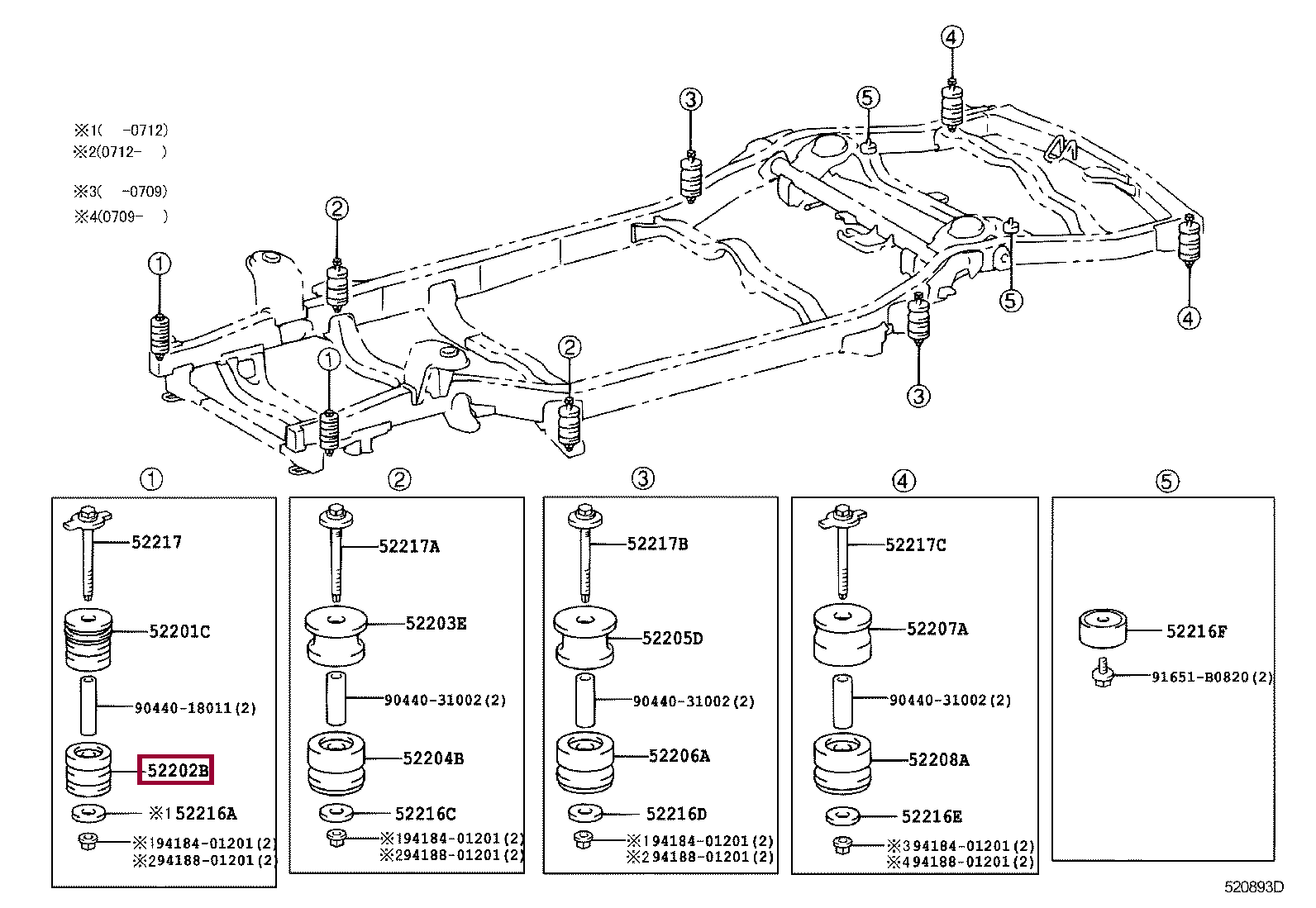 ※1(　-0712)
※2(0712-　)

※3(　-0709)
※4(0709-　)

4
3
5
2
1
5
4
1
2
3

1
52217
52201C
90440-18011(2)
52202B
※1 52216A
※1 94184-01201(2)
※2 94188-01201(2)

2
52217A
52203E
90440-31002(2)
52204B
52216C
※1 94184-01201(2)
※2 94188-01201(2)

3
52217B
52205D
90440-31002(2)
52206A
52216D
※1 94184-01201(2)
※2 94188-01201(2)

4
52217C
52207A
90440-31002(2)
52208A
52216E
※3 94184-01201(2)
※4 94188-01201(2)

5
52216F
91651-B0820(2)

520893D