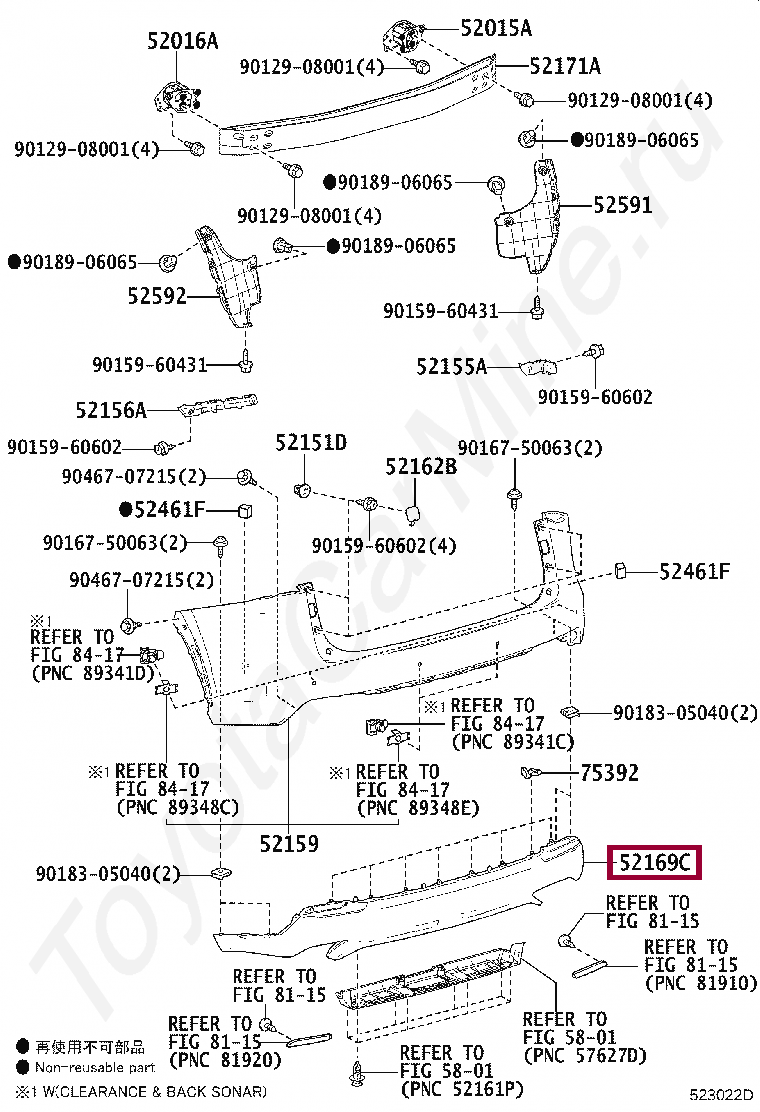 52016A
52015A
90129-08001(4)
52171A
90129-08001(4)
90129-08001(4)
●90189-06065
●90189-06065
90129-08001(4)
52591
●90189-06065
●90189-06065
52592
90159-60431
90159-60431
52155A
90159-60602
52156A
90159-60602
52151D
90167-50063(2)
90467-07215(2)
52162B
●52461F
90167-50063(2)
90159-60602(4)
90467-07215(2)
52461F
※1 REFER TO FIG 84-17 (PNC 89341D)
※1 REFER TO FIG 84-17 (PNC 89341C)
90183-05040(2)
※1 REFER TO FIG 84-17 (PNC 89348C)
※1 REFER TO FIG 84-17 (PNC 89348E)
75392
52159
90183-05040(2)
52169C
REFER TO FIG 81-15
REFER TO FIG 81-15 (PNC 81910)
REFER TO FIG 81-15
REFER TO FIG 81-15 (PNC 81920)
REFER TO FIG 58-01 (PNC 57627D)
REFER TO FIG 58-01 (PNC 52161P)
● 再使用不可部品
● Non-reusable part
※1 W(CLEARANCE & BACK SONAR)
523022D
ToyotaCarMine.ru