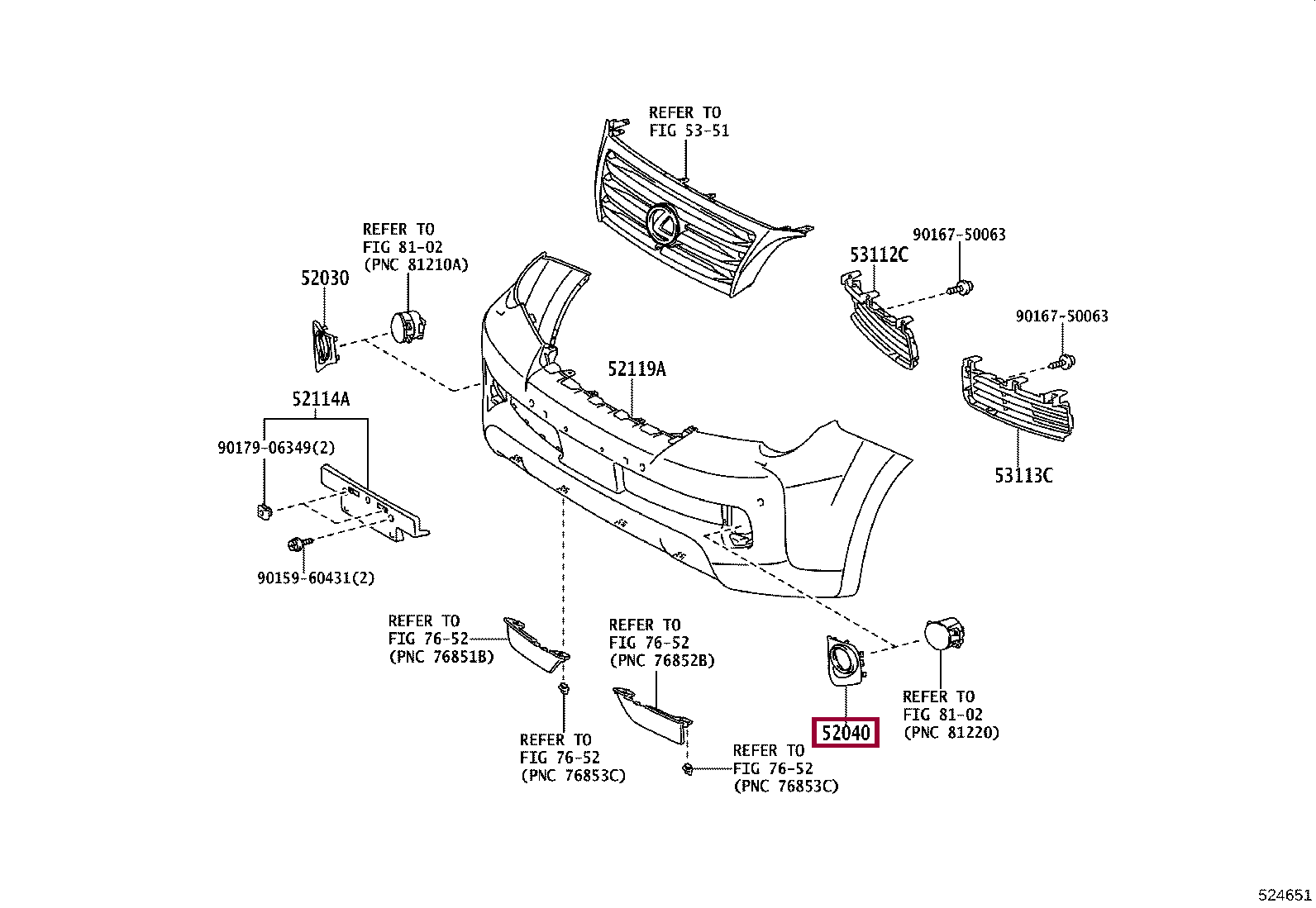 REFER TO
FIG 53-51

REFER TO
FIG 81-02
(PNC 81210A)

52030

90167-50063

53112C

90167-50063

52119A

52114A

90179-06349(2)

53113C

90159-60431(2)

REFER TO
FIG 76-52
(PNC 76851B)

REFER TO
FIG 76-52
(PNC 76852B)

REFER TO
FIG 81-02
(PNC 81220)

52040

REFER TO
FIG 76-52
(PNC 76853C)

REFER TO
FIG 76-52
(PNC 76853C)

524651