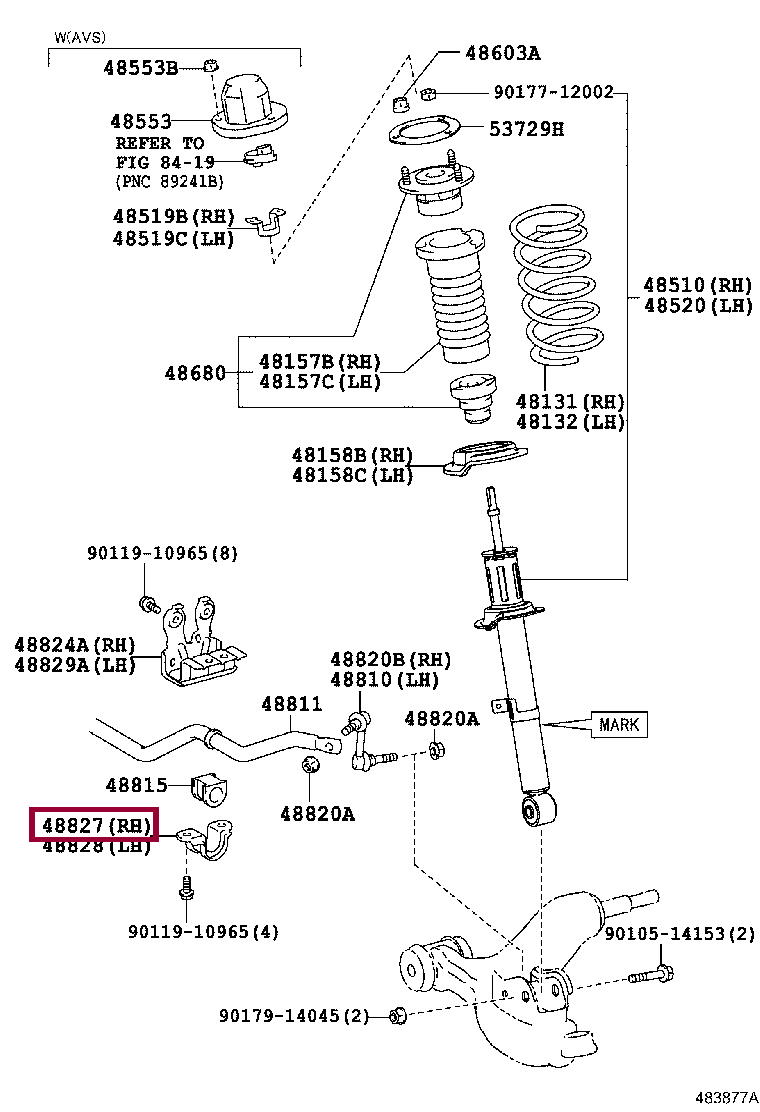 W(AVS)
48553B
48553
REFER TO
FIG 84-19
(PNC 89241B)
48519B(RH)
48519C(LH)
48603A
90177-12002
53729H
48510(RH)
48520(LH)
48680
48157B(RH)
48157C(LH)
48131(RH)
48132(LH)
48158B(RH)
48158C(LH)
90119-10965(8)
48824A(RH)
48829A(LH)
48820B(RH)
48810(LH)
48811
48820A
MARK
48815
48820A
48827(RH)
48828(LH)
90119-10965(4)
90105-14153(2)
90179-14045(2)
483877A