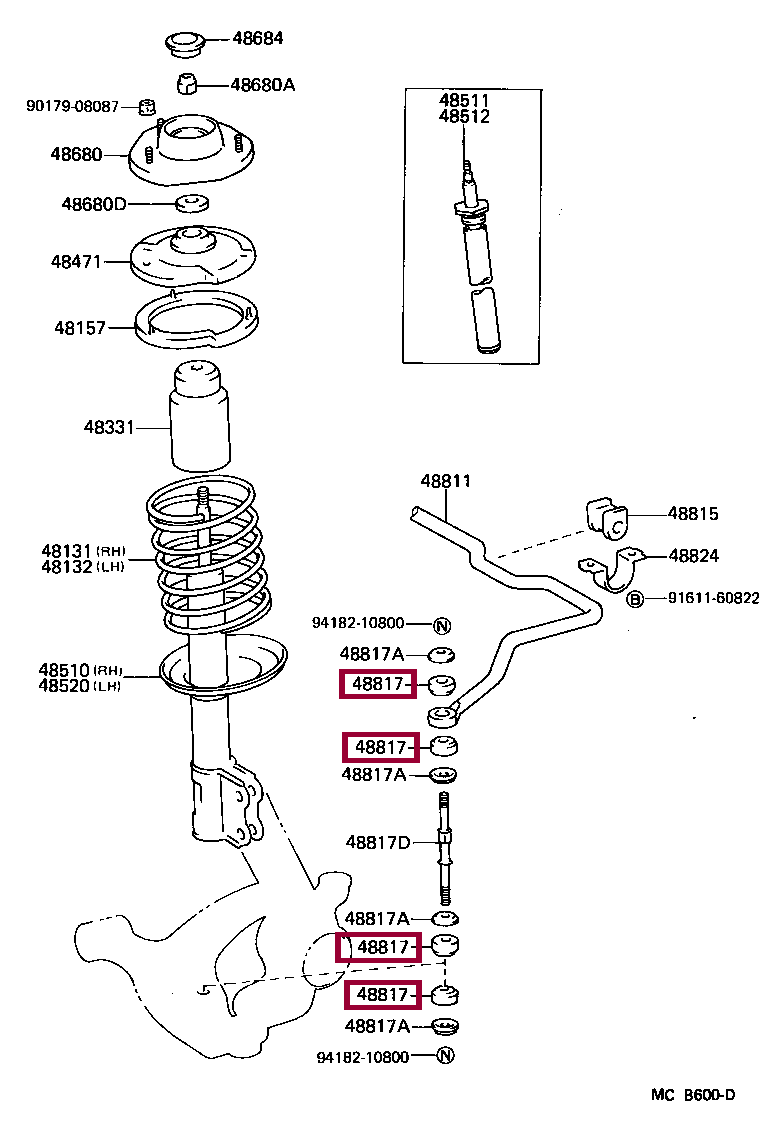 48684
48680A
90179-08087
48680
48680D
48471
48157
48331
48131 (RH)
48132 (LH)
48510 (RH)
48520 (LH)
48511
48512
48811
48815
48824
B 91611-60822
94182-10800 N
48817A
48817
48817
48817A
48817D
48817A
48817
48817
48817A
94182-10800 N
MC B600-D