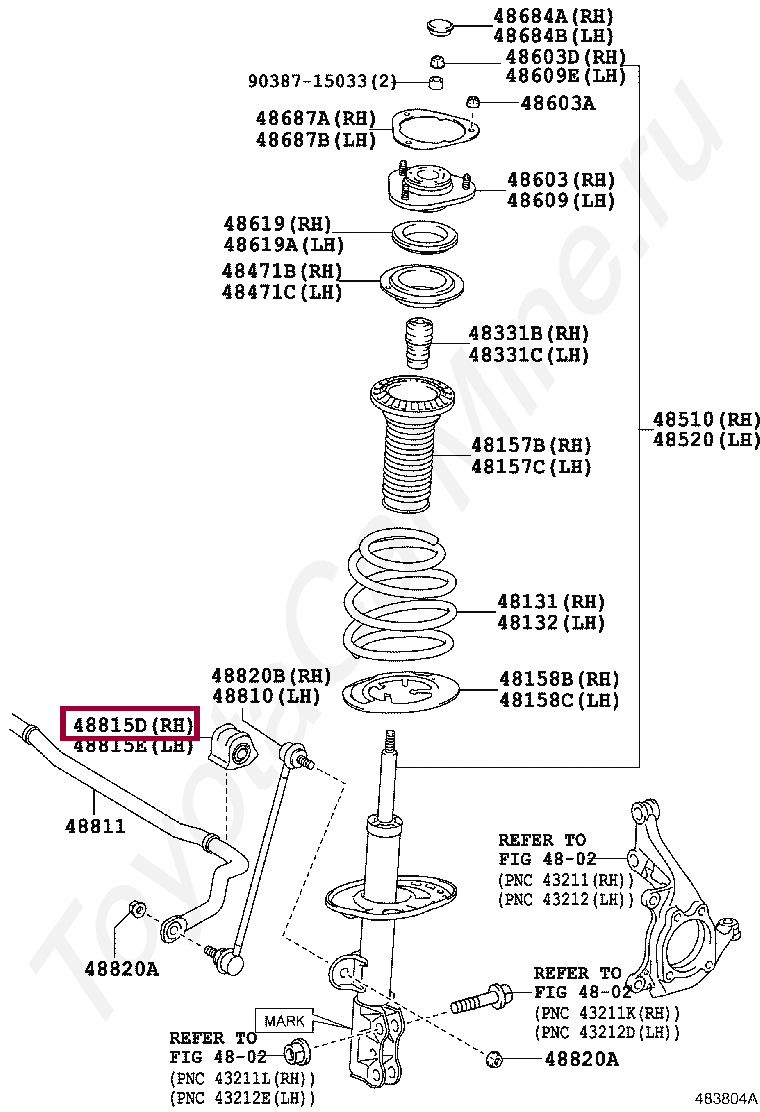 48684A(RH)
48684B(LH)
48603D(RH)
48609E(LH)
90387-15033(2)
48603A
48687A(RH)
48687B(LH)
48603(RH)
48609(LH)
48619(RH)
48619A(LH)
48471B(RH)
48471C(LH)
48331B(RH)
48331C(LH)
48510(RH)
48520(LH)
48157B(RH)
48157C(LH)
48131(RH)
48132(LH)
48820B(RH)
48810(LH)
48158B(RH)
48158C(LH)
48815D(RH)
48815E(LH)
48811
REFER TO
FIG 48-02
(PNC 43211(RH))
(PNC 43212(LH))
48820A
REFER TO
FIG 48-02
(PNC 43211K(RH))
(PNC 43212D(LH))
MARK
REFER TO
FIG 48-02
(PNC 43211L(RH))
(PNC 43212E(LH))
48820A
483804A
ToyotaCarMine.ru