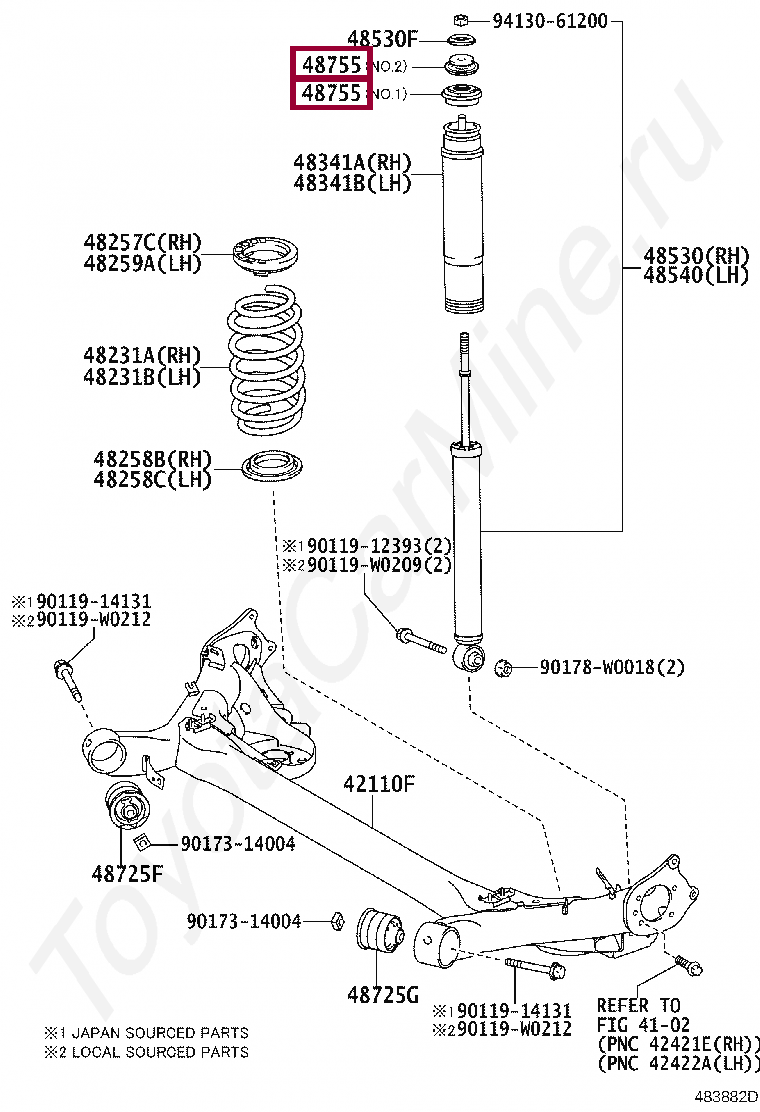 94130-61200
48530F
48755 (NO.2)
48755 (NO.1)
48341A(RH)
48341B(LH)
48257C(RH)
48259A(LH)
48530(RH)
48540(LH)
48231A(RH)
48231B(LH)
48258B(RH)
48258C(LH)
※1 90119-12393(2)
※2 90119-W0209(2)
※1 90119-14131
※2 90119-W0212
90178-W0018(2)
42110F
90173-14004
48725F
90173-14004
48725G
※1 90119-14131
※2 90119-W0212
REFER TO
FIG 41-02
(PNC 42421E(RH))
(PNC 42422A(LH))
※1 JAPAN SOURCED PARTS
※2 LOCAL SOURCED PARTS
483882D
ToyotaCarMine.ru