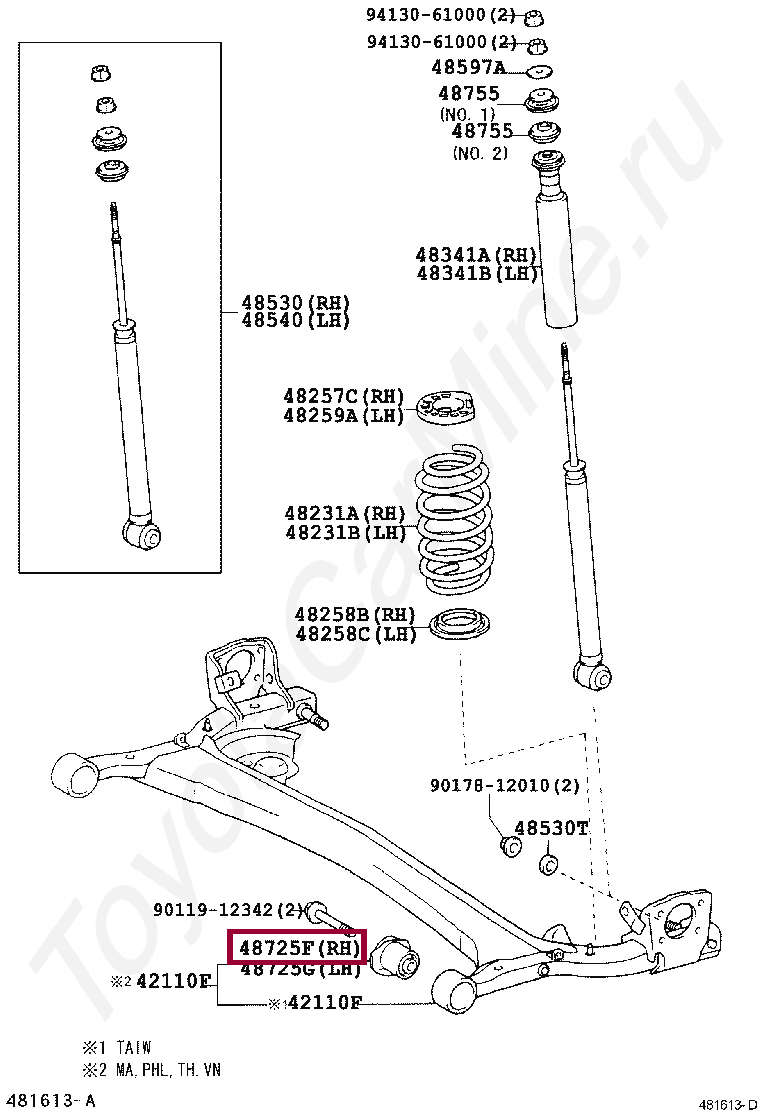 94130-61000(2)
94130-61000(2)
48597A
48755
(NO. 1)
48755
(NO. 2)
48341A(RH)
48341B(LH)
48530(RH)
48540(LH)
48257C(RH)
48259A(LH)
48231A(RH)
48231B(LH)
48258B(RH)
48258C(LH)
90178-12010(2)
48530T
90119-12342(2)
48725F(RH)
48725G(LH)
※2 42110F
※1 42110F
※1 TAIW
※2 MA, PHL, TH, VN
481613-A
481613-D
ToyotaCarMine.ru