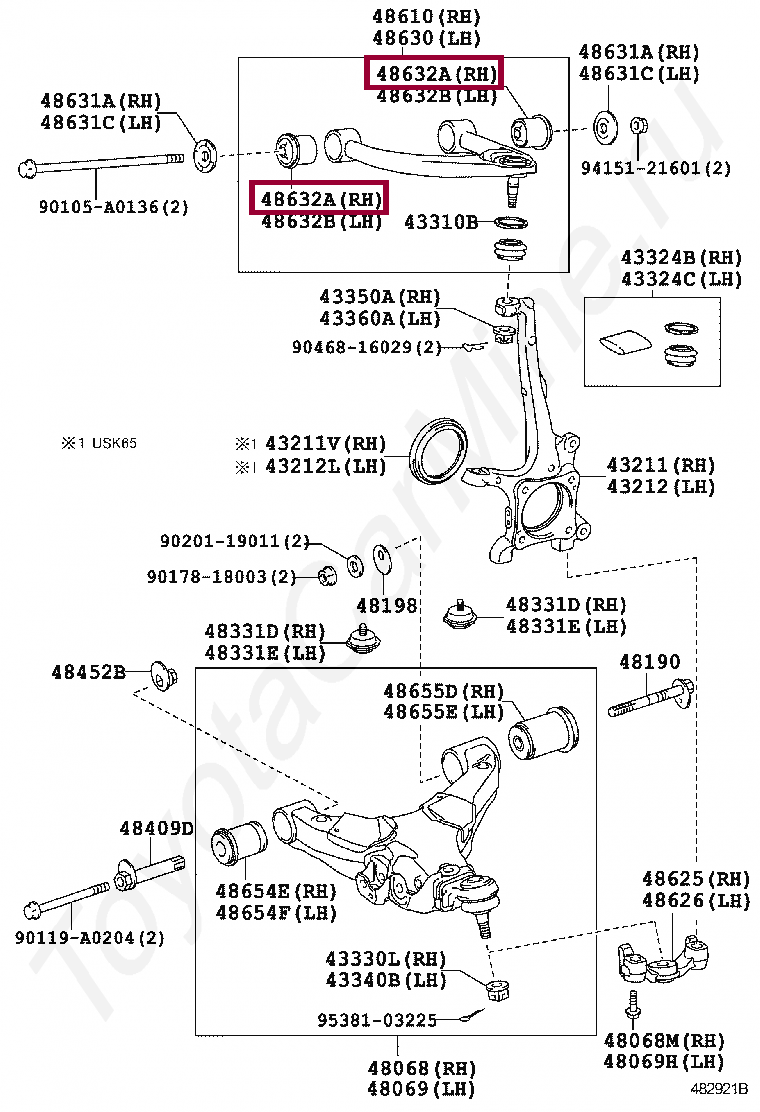 48610(RH)
48630(LH)

48632A(RH)
48632B(LH)

48631A(RH)
48631C(LH)

48631A(RH)
48631C(LH)

94151-21601(2)

90105-A0136(2)

48632A(RH)
48632B(LH)

43310B

43324B(RH)
43324C(LH)

43350A(RH)
43360A(LH)

90468-16029(2)

※1 USK65

※1 43211V(RH)
※1 43212L(LH)

43211(RH)
43212(LH)

90201-19011(2)

90178-18003(2)

48198

48331D(RH)
48331E(LH)

48331D(RH)
48331E(LH)

48452B

48190

48655D(RH)
48655E(LH)

48409D

48654E(RH)
48654F(LH)

90119-A0204(2)

48625(RH)
48626(LH)

43330L(RH)
43340B(LH)

95381-03225

48068M(RH)
48069H(LH)

48068(RH)
48069(LH)

482921B

ToyotaCarMine.ru