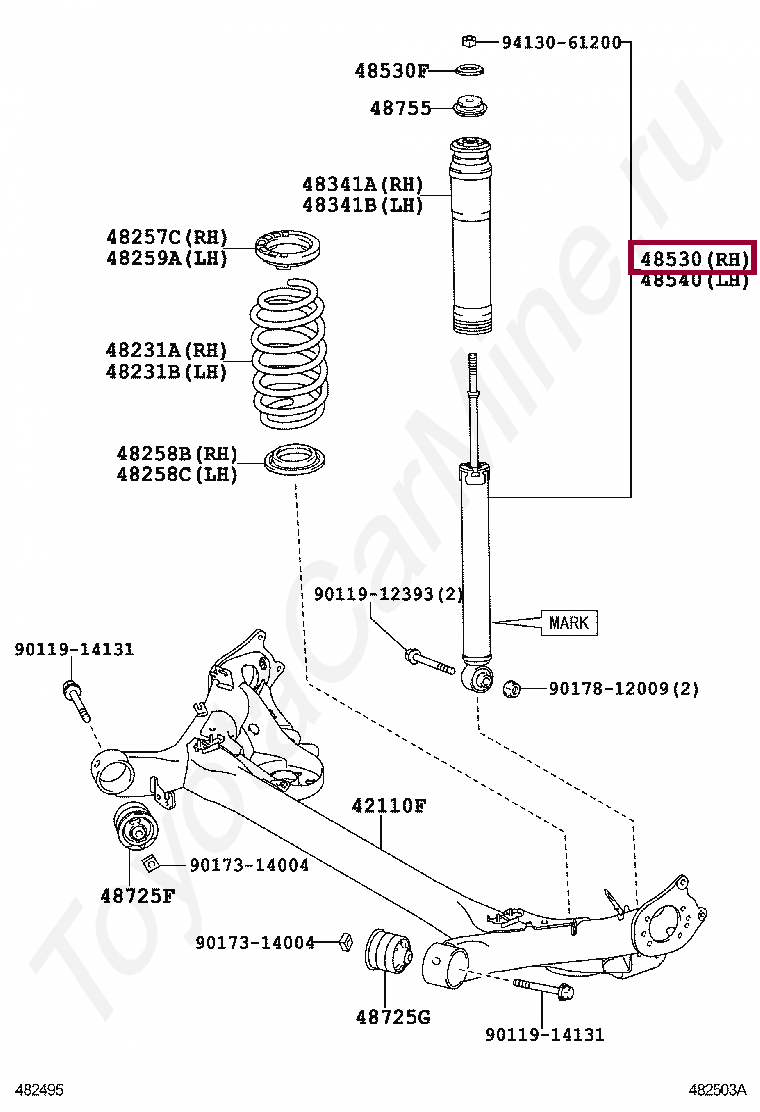 94130-61200
48530F
48755
48341A(RH)
48341B(LH)
48257C(RH)
48259A(LH)
48530(RH)
48540(LH)
48231A(RH)
48231B(LH)
48258B(RH)
48258C(LH)
90119-12393(2)
MARK
90119-14131
90178-12009(2)
42110F
90173-14004
48725F
90173-14004
48725G
90119-14131
ToyotaCarMine.ru
482495
482503A