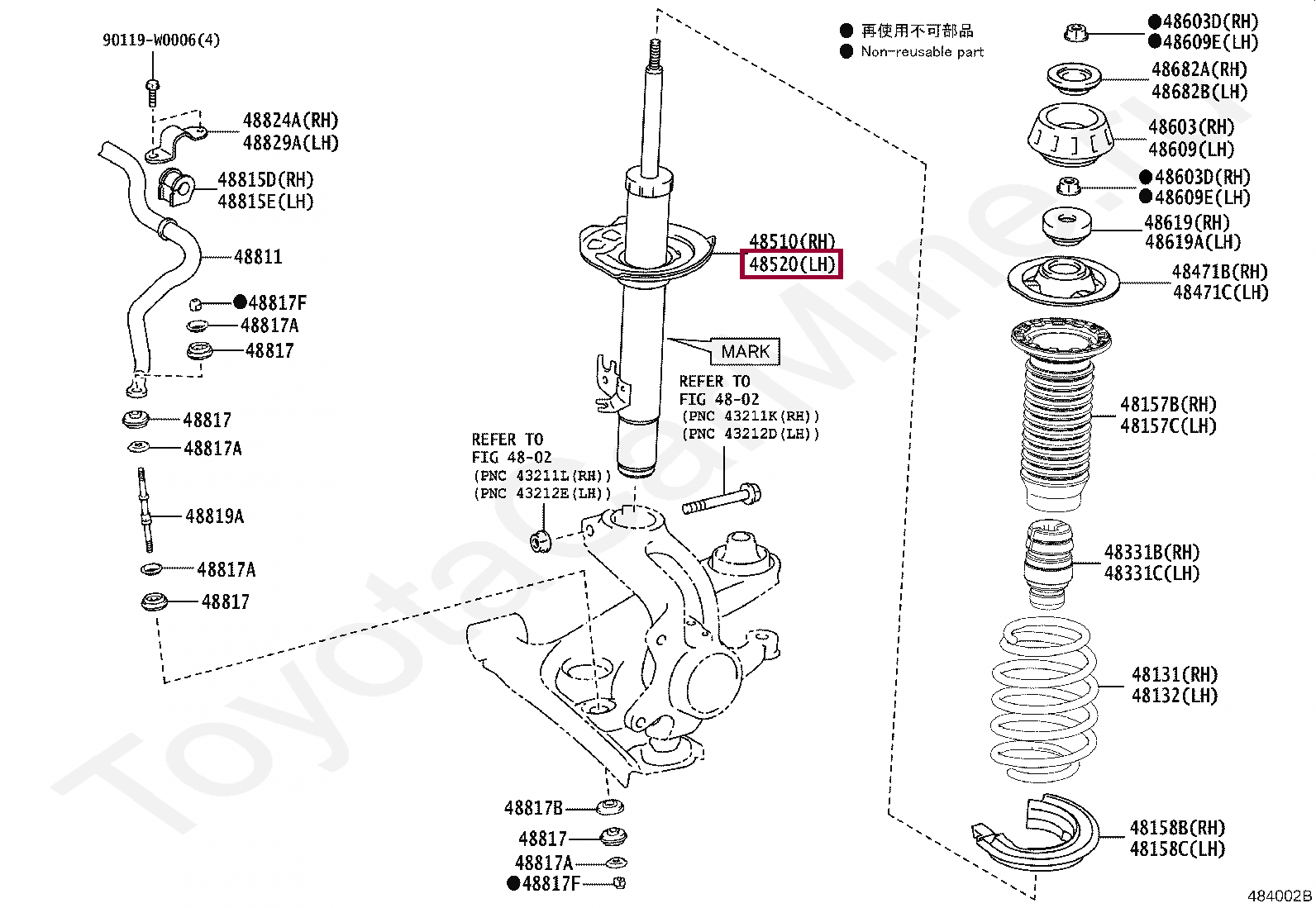 90119-W0006(4)

48824A(RH)
48829A(LH)

48815D(RH)
48815E(LH)

48811

●48817F

48817A

48817

48817

48817A

48819A

48817A

48817

● 再使用不可部品
● Non-reusable part

48510(RH)
48520(LH)

MARK

REFER TO
FIG 48-02
(PNC 43211K(RH))
(PNC 43212D(LH))

REFER TO
FIG 48-02
(PNC 43211L(RH))
(PNC 43212E(LH))

48817B

48817

48817A

●48817F

●48603D(RH)
●48609E(LH)

48682A(RH)
48682B(LH)

48603(RH)
48609(LH)

●48603D(RH)
●48609E(LH)

48619(RH)
48619A(LH)

48471B(RH)
48471C(LH)

48157B(RH)
48157C(LH)

48331B(RH)
48331C(LH)

48131(RH)
48132(LH)

48158B(RH)
48158C(LH)

484002B

ToyotaCarMine.ru