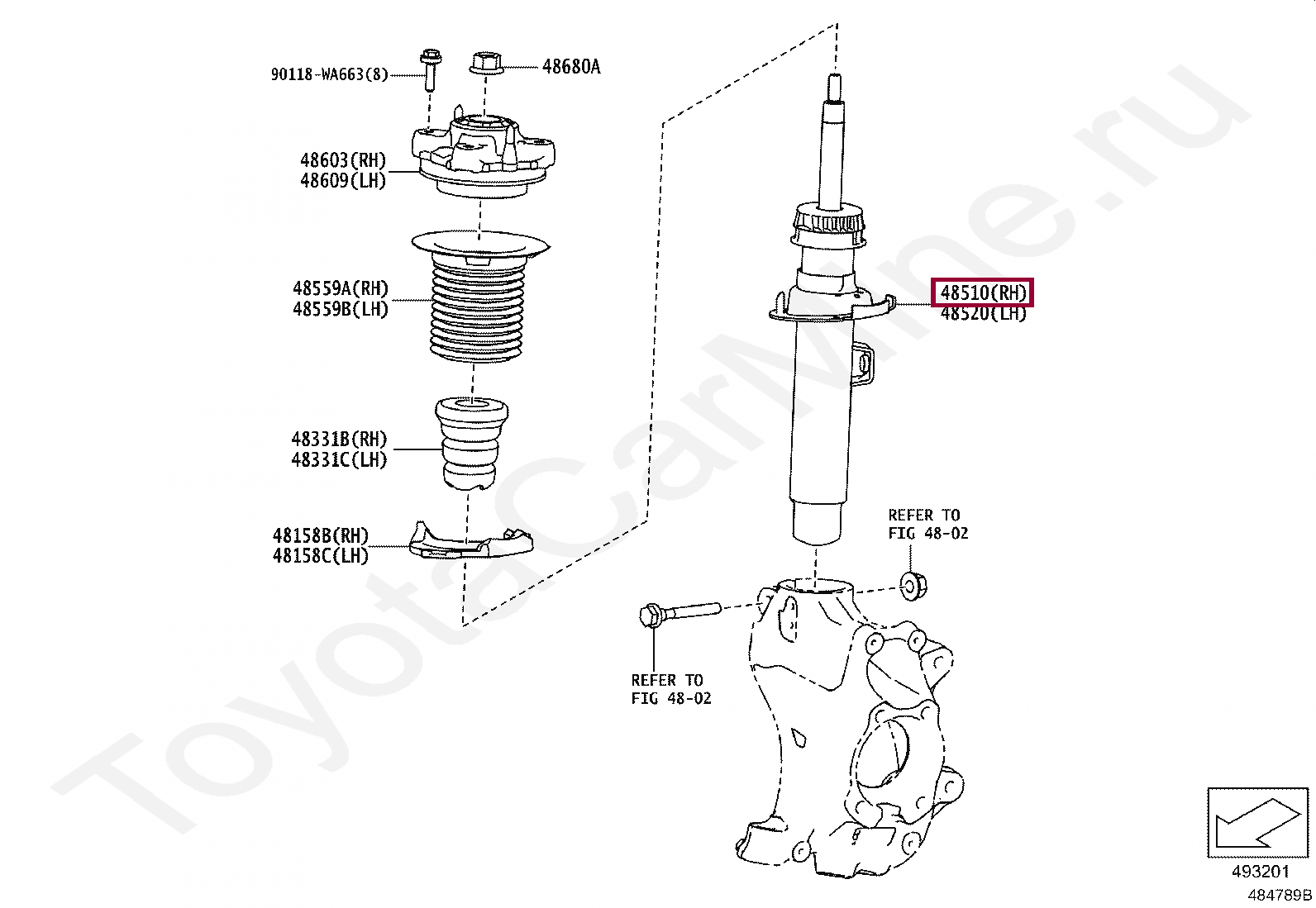 90118-WA663(8)
48680A
48603(RH)
48609(LH)
48559A(RH)
48559B(LH)
48331B(RH)
48331C(LH)
48158B(RH)
48158C(LH)
48510(RH)
48520(LH)
REFER TO
FIG 48-02
REFER TO
FIG 48-02
ToyotaCarMine.ru
493201
484789B