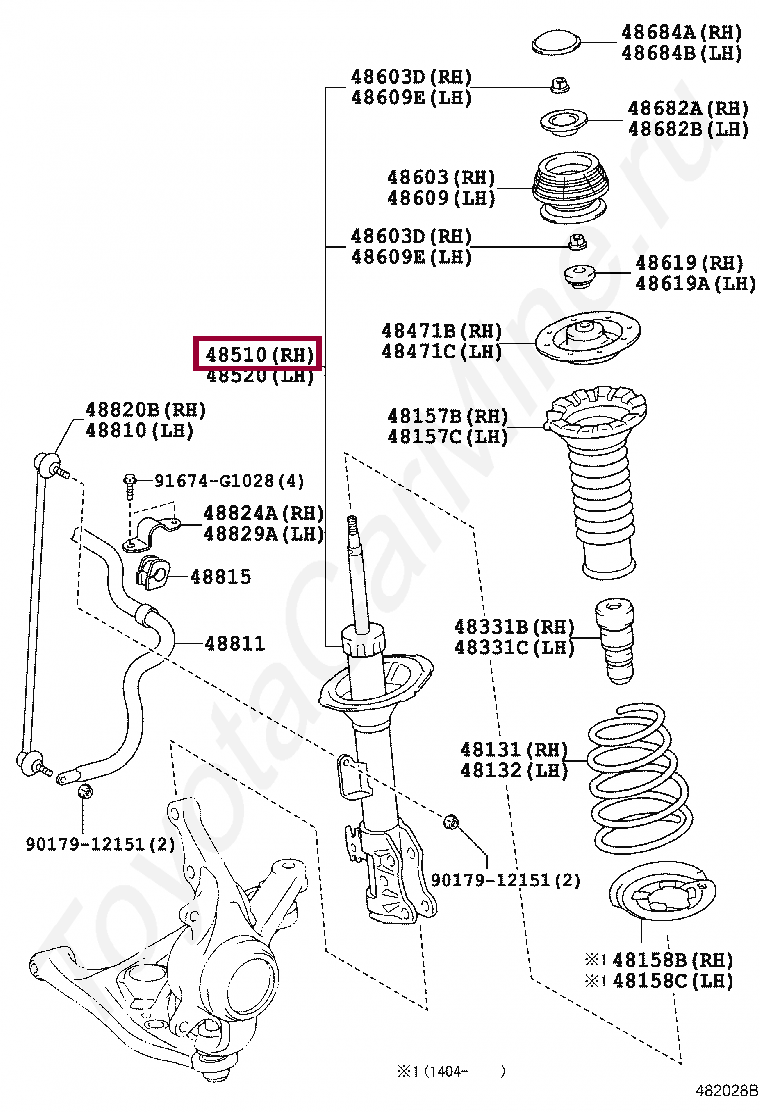 48684A(RH)
48684B(LH)
48603D(RH)
48609E(LH)
48682A(RH)
48682B(LH)
48603(RH)
48609(LH)
48603D(RH)
48609E(LH)
48619(RH)
48619A(LH)
48471B(RH)
48471C(LH)
48510(RH)
48520(LH)
48157B(RH)
48157C(LH)
48820B(RH)
48810(LH)
91674-G1028(4)
48824A(RH)
48829A(LH)
48815
48811
48331B(RH)
48331C(LH)
48131(RH)
48132(LH)
90179-12151(2)
90179-12151(2)
※1 48158B(RH)
※1 48158C(LH)
※1(1404- )
482028B
ToyotaCarMine.ru