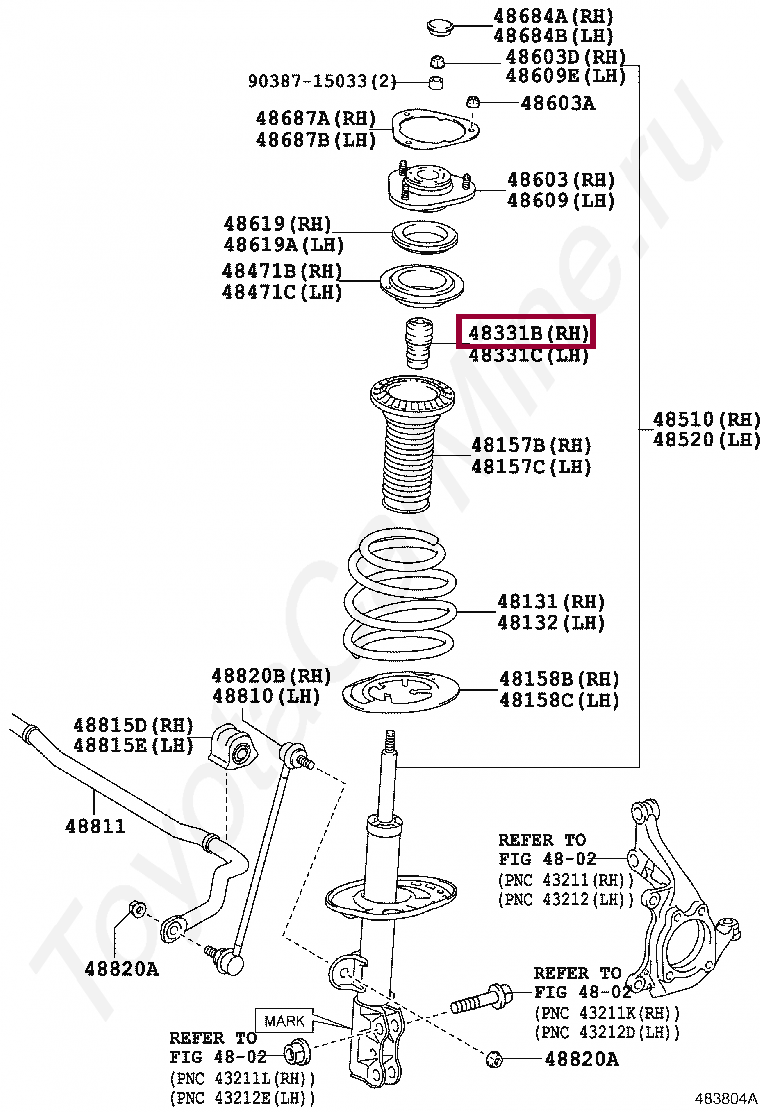 48684A(RH)
48684B(LH)
48603D(RH)
48609E(LH)
90387-15033(2)
48603A
48687A(RH)
48687B(LH)
48603(RH)
48609(LH)
48619(RH)
48619A(LH)
48471B(RH)
48471C(LH)
48331B(RH)
48331C(LH)
48510(RH)
48520(LH)
48157B(RH)
48157C(LH)
48131(RH)
48132(LH)
48820B(RH)
48810(LH)
48158B(RH)
48158C(LH)
48815D(RH)
48815E(LH)
48811
REFER TO
FIG 48-02
(PNC 43211(RH))
(PNC 43212(LH))
48820A
REFER TO
FIG 48-02
(PNC 43211K(RH))
(PNC 43212D(LH))
MARK
REFER TO
FIG 48-02
(PNC 43211L(RH))
(PNC 43212E(LH))
48820A
483804A
ToyotaCarMine.ru