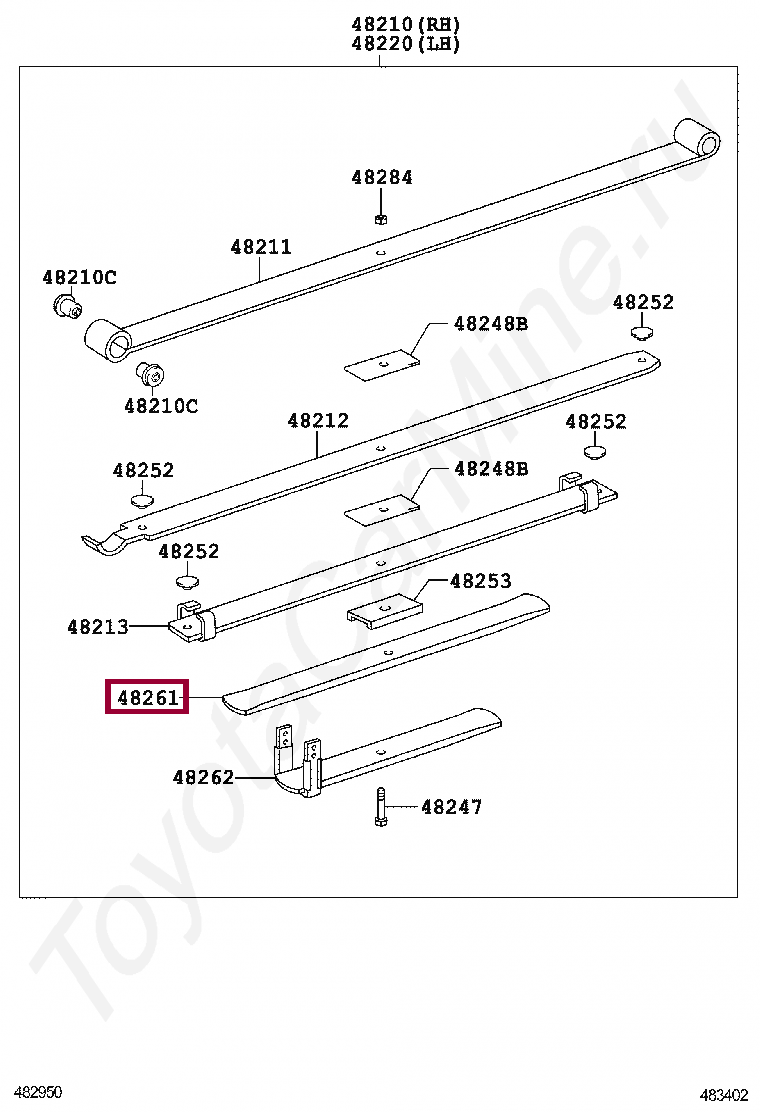 48210(RH)
48220(LH)

48284

48211

48210C

48252

48248B

48210C

48212

48252

48252

48248B

48252

48253

48213

48261

48262

48247

ToyotaCarMine.ru

482950

483402