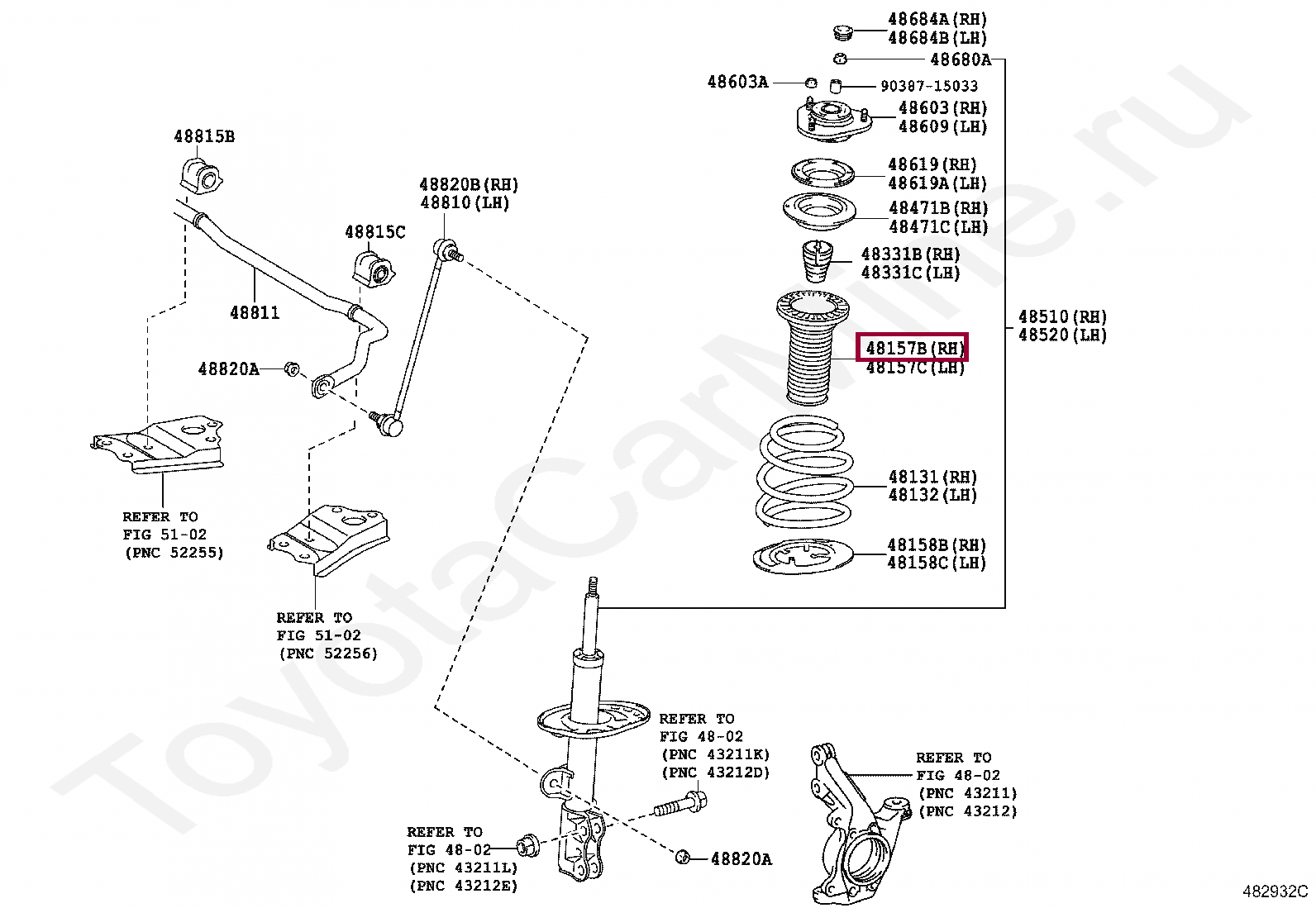 48684A(RH)
48684B(LH)
48680A
48603A
90387-15033
48603(RH)
48609(LH)
48619(RH)
48619A(LH)
48471B(RH)
48471C(LH)
48331B(RH)
48331C(LH)
48510(RH)
48520(LH)
48157B(RH)
48157C(LH)
48131(RH)
48132(LH)
48158B(RH)
48158C(LH)
48815B
48820B(RH)
48810(LH)
48815C
48811
48820A
REFER TO
FIG 51-02
(PNC 52255)
REFER TO
FIG 51-02
(PNC 52256)
REFER TO
FIG 48-02
(PNC 43211K)
(PNC 43212D)
REFER TO
FIG 48-02
(PNC 43211)
(PNC 43212)
REFER TO
FIG 48-02
(PNC 43211L)
(PNC 43212E)
48820A
ToyotaCarMine.ru
482932C