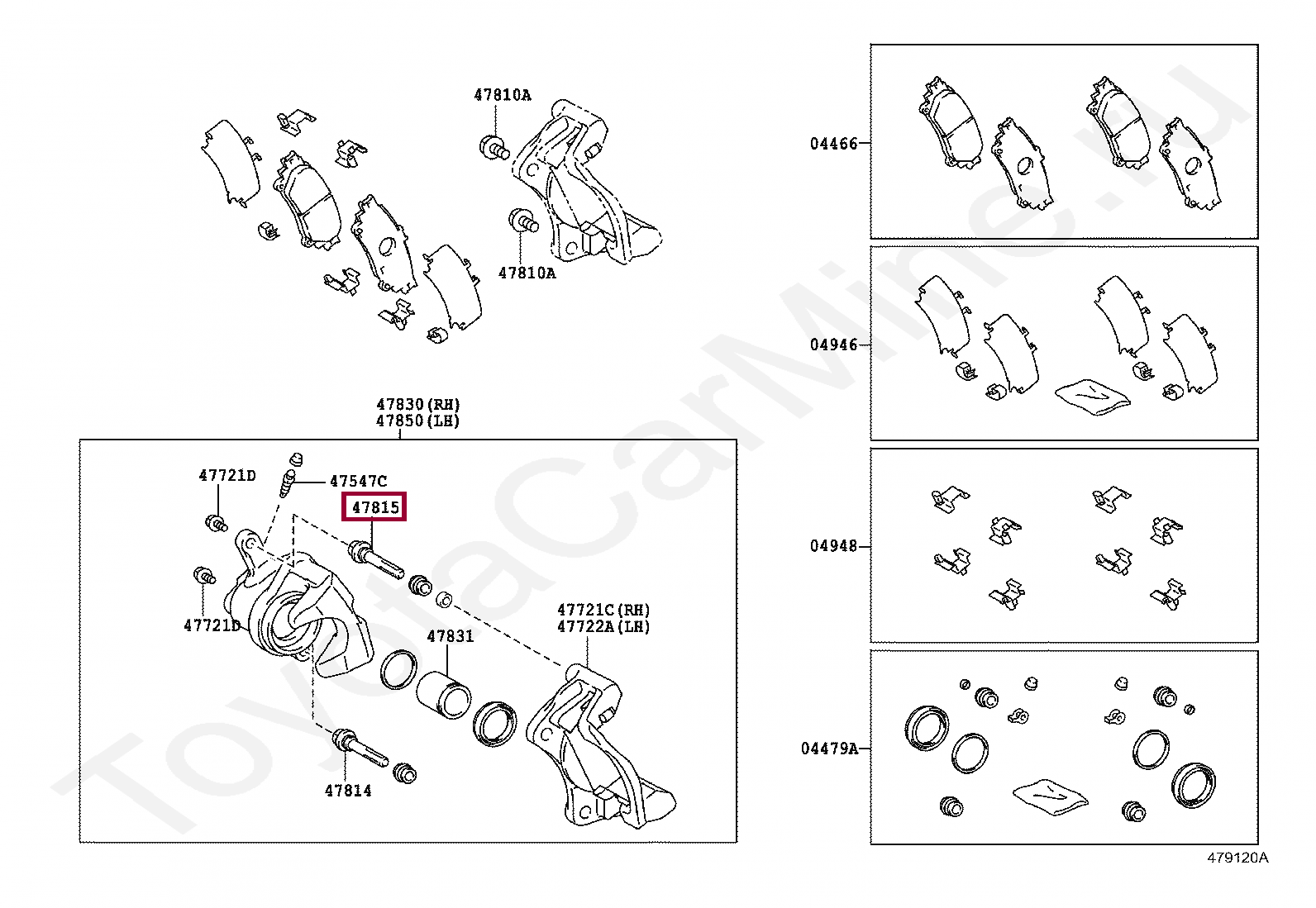 47810A

47810A

47830(RH)
47850(LH)

47721D

47547C

47815

47721D

47831

47721C(RH)
47722A(LH)

47814

04466

04946

04948

04479A

479120A

ToyotaCarMine.ru