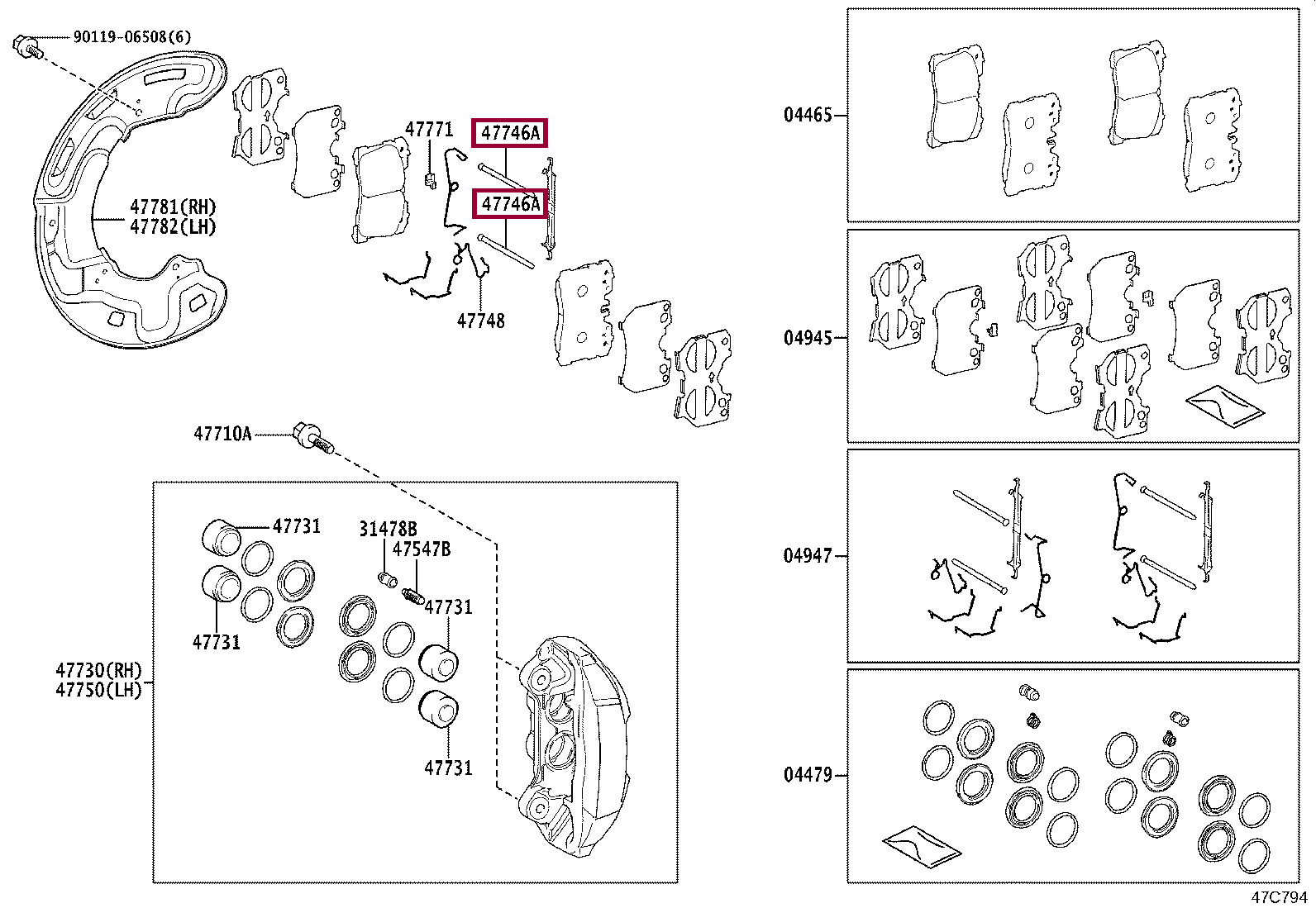 90119-06508(6)

47781(RH)
47782(LH)

47771

47746A

47746A

47748

47710A

47731

31478B

47547B

47731

47731

47730(RH)
47750(LH)

47731

04465

04945

04947

04479

47C794