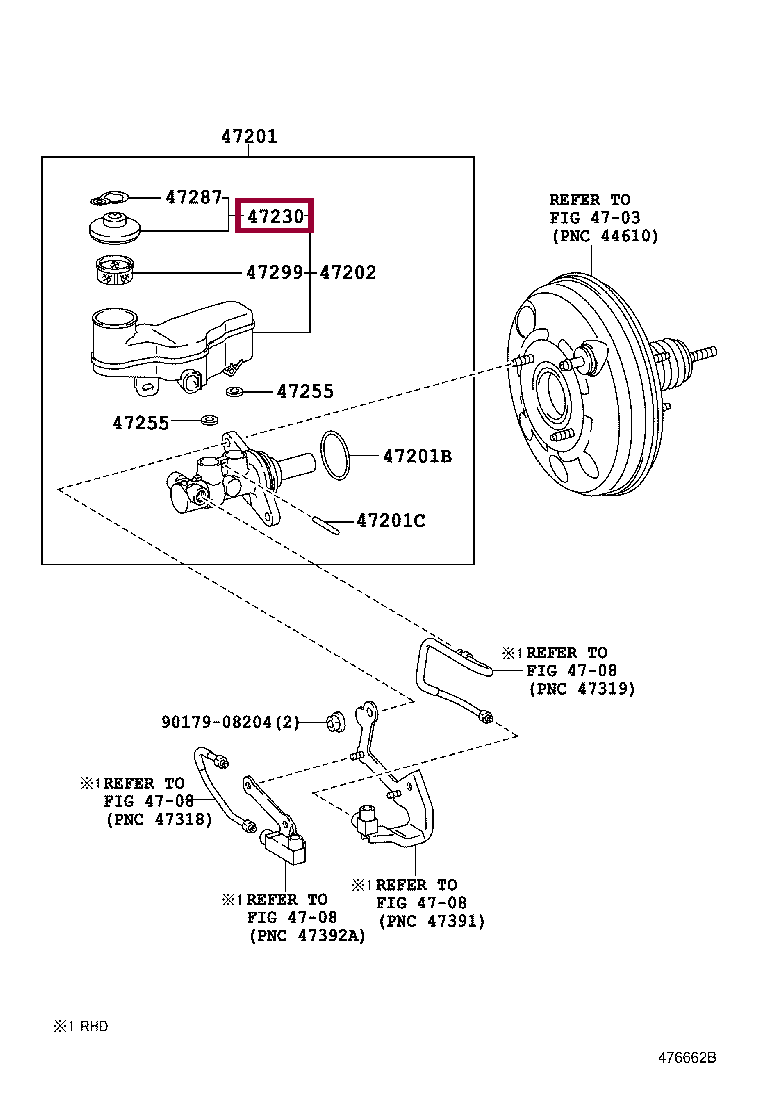 47201

47287

47230

REFER TO
FIG 47-03
(PNC 44610)

47299

47202

47255

47255

47201B

47201C

※1 REFER TO
FIG 47-08
(PNC 47319)

90179-08204(2)

※1 REFER TO
FIG 47-08
(PNC 47318)

※1 REFER TO
FIG 47-08
(PNC 47392A)

※1 REFER TO
FIG 47-08
(PNC 47391)

※1 RHD

476662B