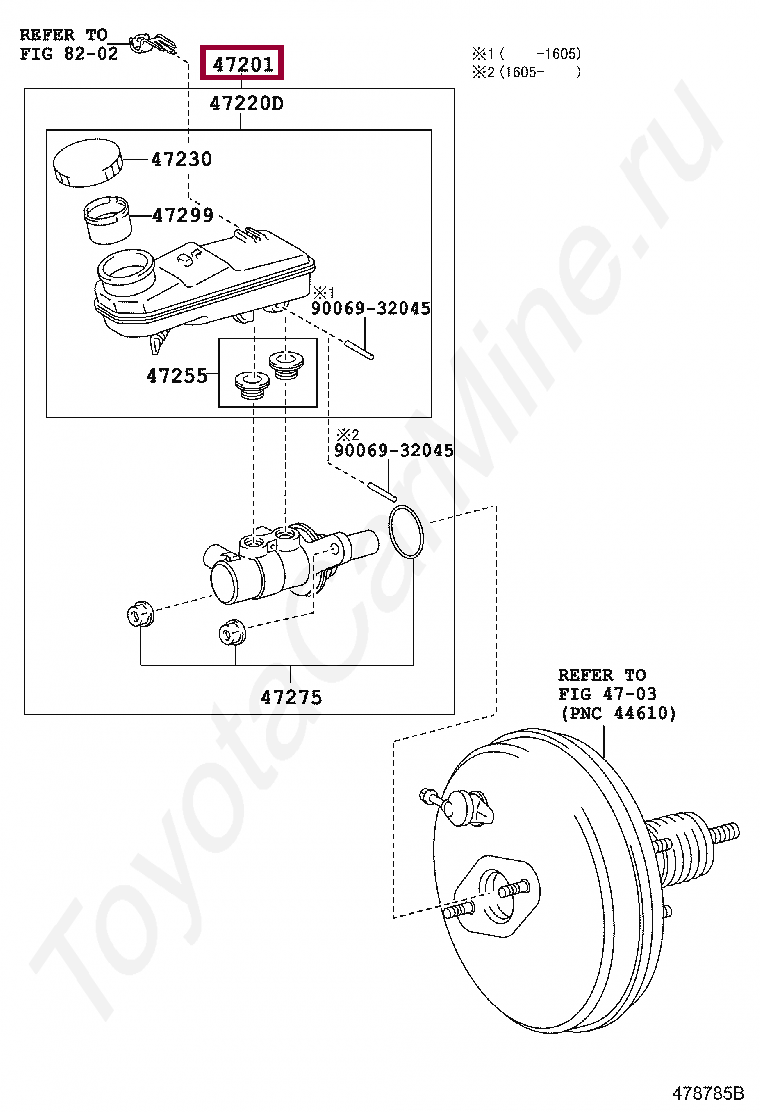 REFER TO
FIG 82-02

47201

※1 (     -1605)
※2 (1605-     )

47220D

47230

47299

※1
90069-32045

47255

※2
90069-32045

47275

REFER TO
FIG 47-03
(PNC 44610)

ToyotaCarMine.ru

478785B