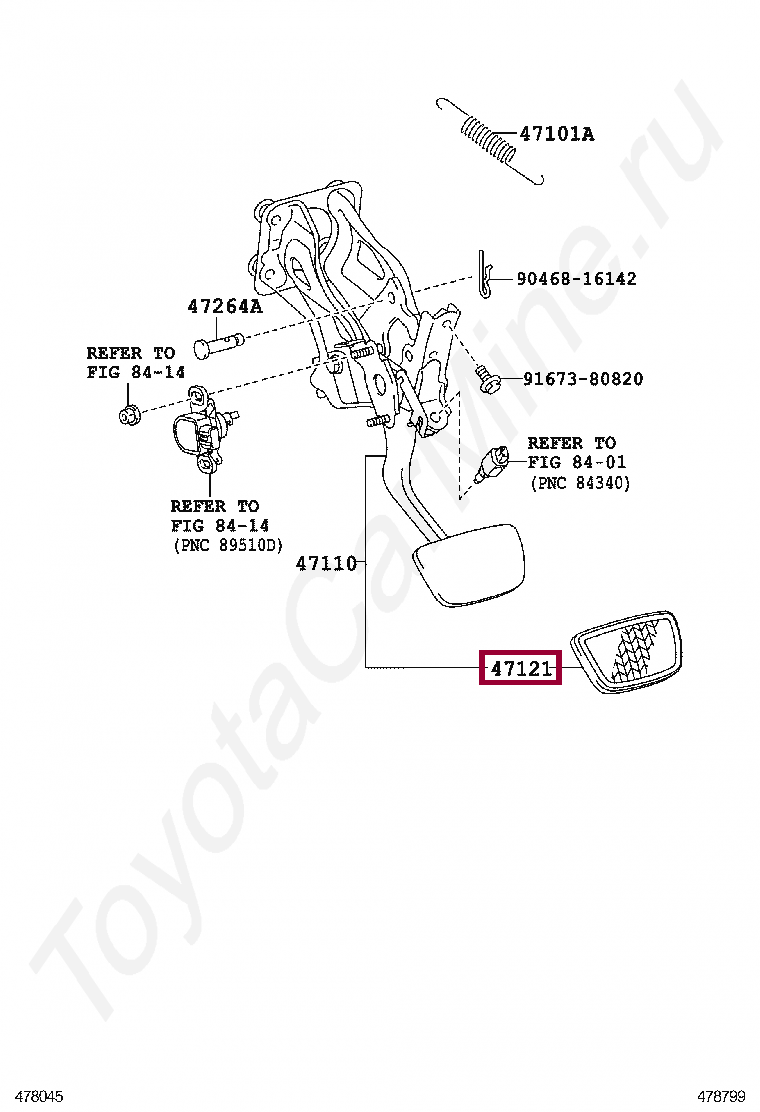 47101A

90468-16142

47264A

REFER TO
FIG 84-14

91673-80820

REFER TO
FIG 84-01
(PNC 84340)

REFER TO
FIG 84-14
(PNC 89510D)

47110

47121

ToyotaCarMine.ru

478045

478799