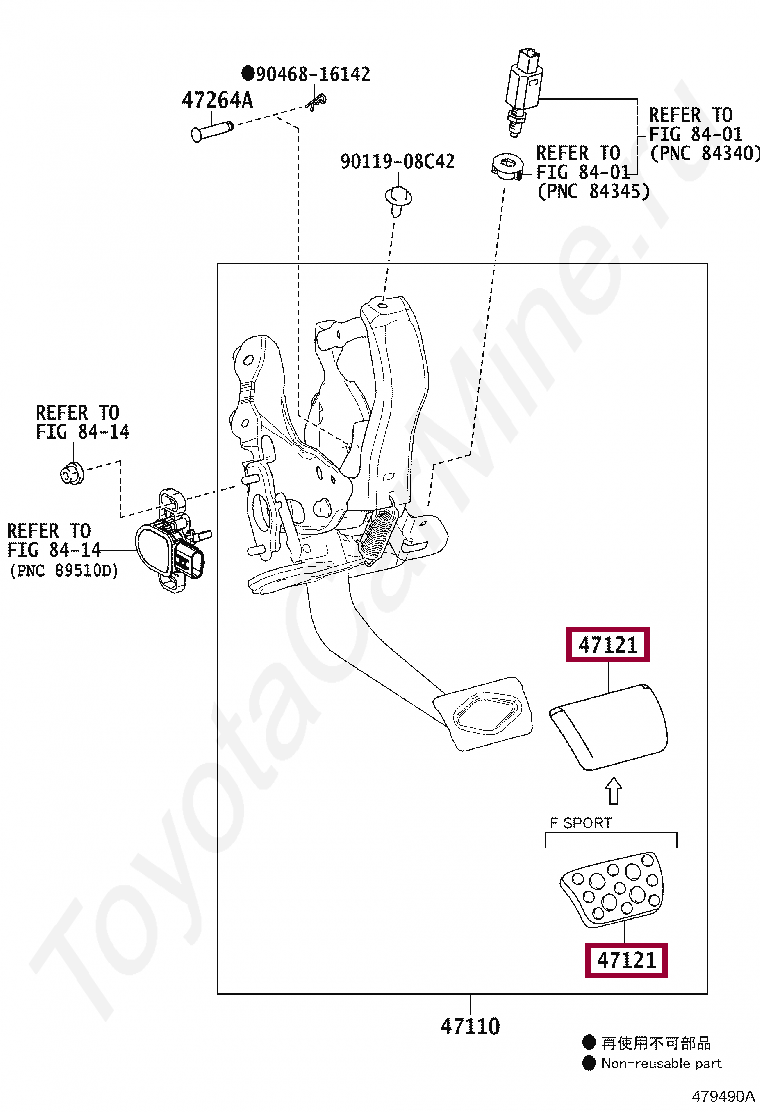 ●90468-16142
47264A
90119-08C42
REFER TO FIG 84-01 (PNC 84340)
REFER TO FIG 84-01 (PNC 84345)
REFER TO FIG 84-14
REFER TO FIG 84-14 (PNC 89510D)
47121
F SPORT
47121
47110
● 再使用不可部品
● Non-reusable part
479490A
ToyotaCarMine.ru