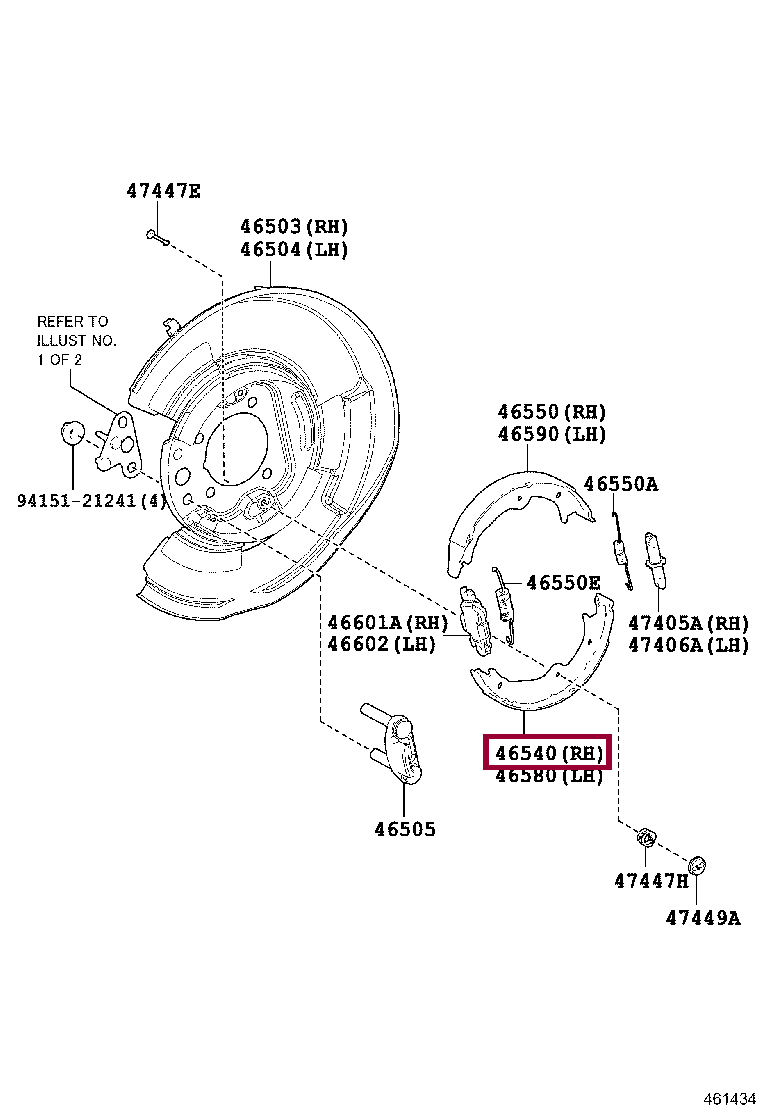 47447E

46503(RH)
46504(LH)

REFER TO
ILLUST NO.
1 OF 2

94151-21241(4)

46550(RH)
46590(LH)

46550A

46550E

46601A(RH)
46602(LH)

47405A(RH)
47406A(LH)

46540(RH)
46580(LH)

46505

47447H

47449A

461434