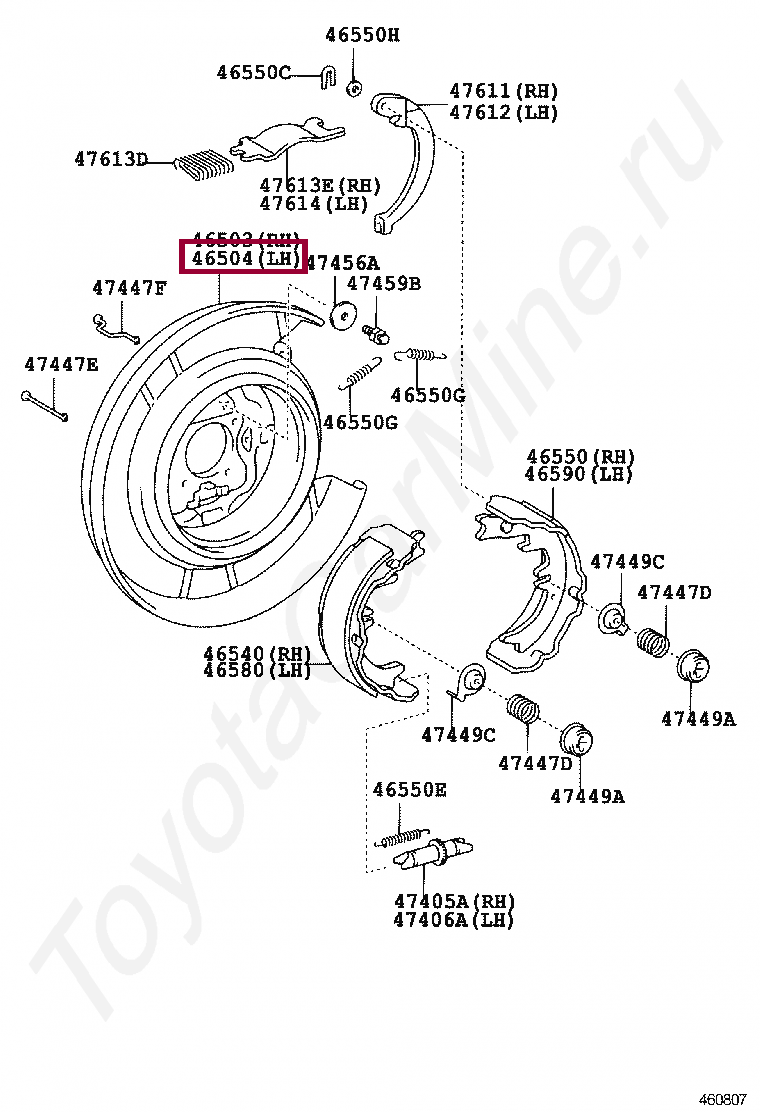 46550H
46550C
47611(RH)
47612(LH)
47613D
47613E(RH)
47614(LH)
46503(RH)
46504(LH)
47456A
47447F
47459B
47447E
46550G
46550G
46550(RH)
46590(LH)
47449C
47447D
46540(RH)
46580(LH)
47449A
47449C
47447D
47449A
46550E
47405A(RH)
47406A(LH)
ToyotaCarMine.ru
460807