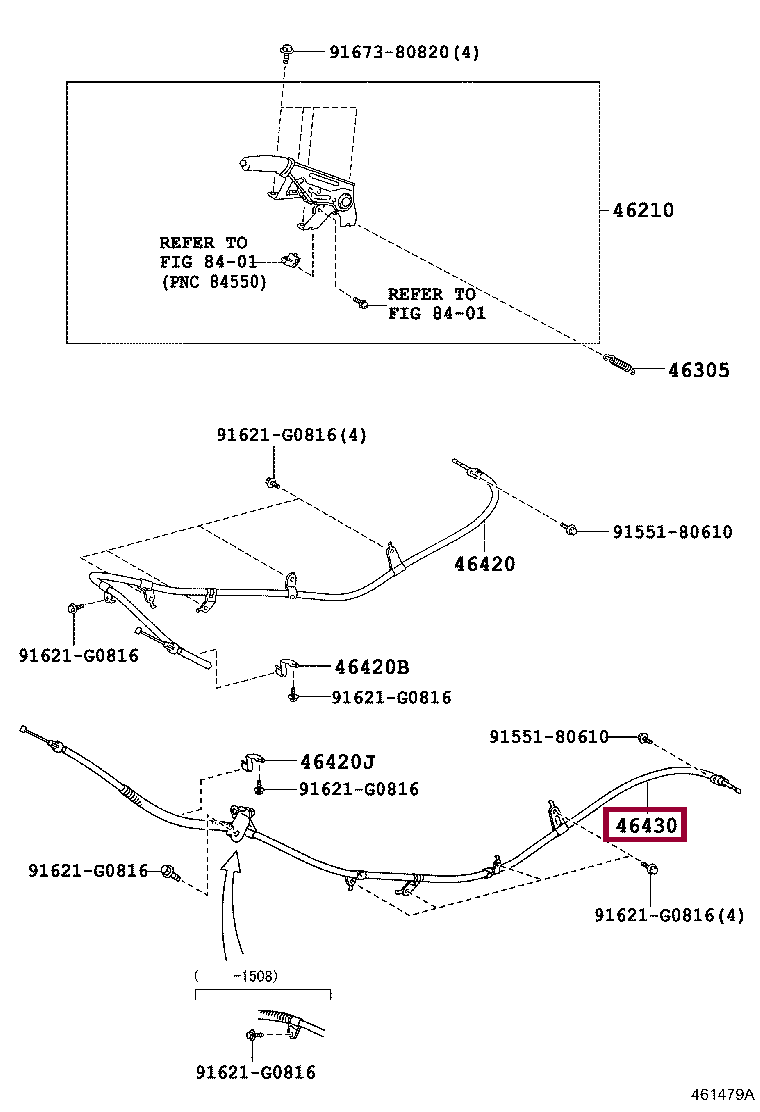 91673-80820(4)

46210

REFER TO
FIG 84-01
(PNC 84550)

REFER TO
FIG 84-01

46305

91621-G0816(4)

91551-80610

46420

91621-G0816

46420B

91621-G0816

91551-80610

46420J

91621-G0816

46430

91621-G0816

91621-G0816(4)

( -1508)

91621-G0816

461479A