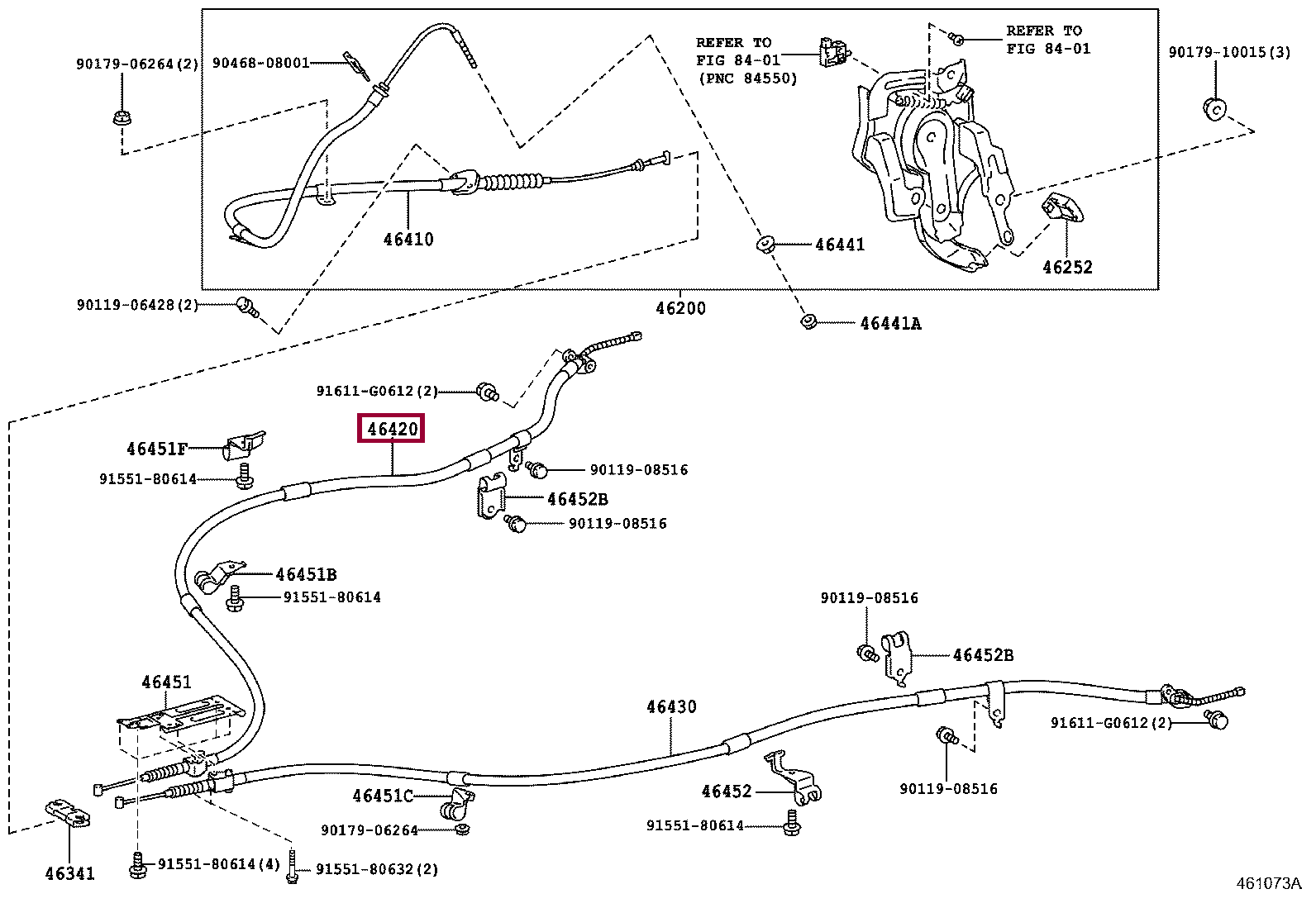 90179-06264(2)
90468-08001
REFER TO
FIG 84-01
(PNC 84550)
REFER TO
FIG 84-01
90179-10015(3)
46410
46441
46252
90119-06428(2)
46200
46441A
91611-G0612(2)
46420
46451F
91551-80614
90119-08516
46452B
90119-08516
46451B
91551-80614
90119-08516
46452B
46451
46430
91611-G0612(2)
90119-08516
46451C
46452
90179-06264
91551-80614
46341
91551-80614(4)
91551-80632(2)
461073A