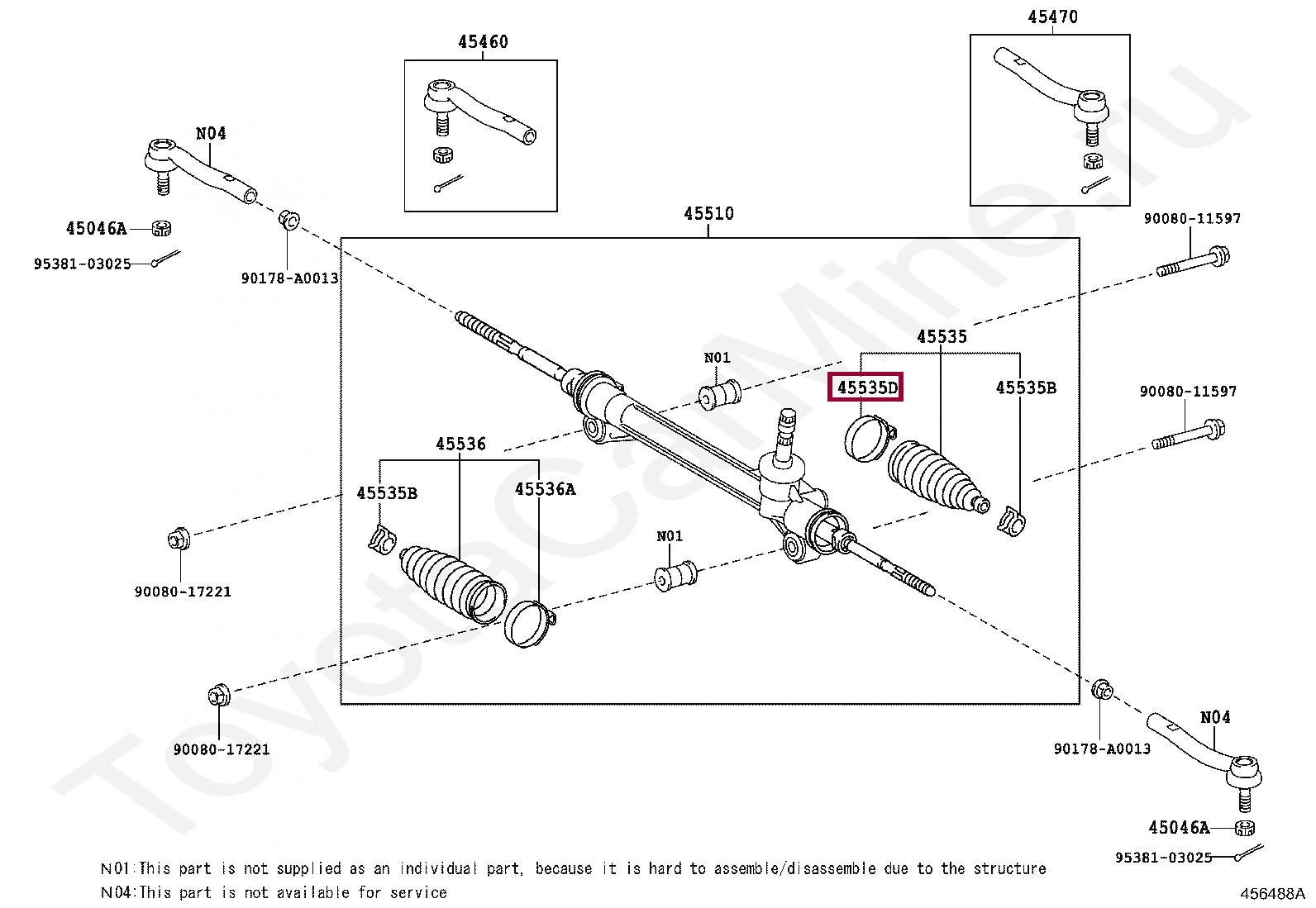 45460

45470

N04

45046A

95381-03025

90178-A0013

45510

90080-11597

45535

N01

45535D

45535B

90080-11597

45536

45535B

45536A

N01

90080-17221

90080-17221

90178-A0013

N04

45046A

95381-03025

ToyotaCarMine.ru

N01:This part is not supplied as an individual part, because it is hard to assemble/disassemble due to the structure
N04:This part is not available for service

456488A