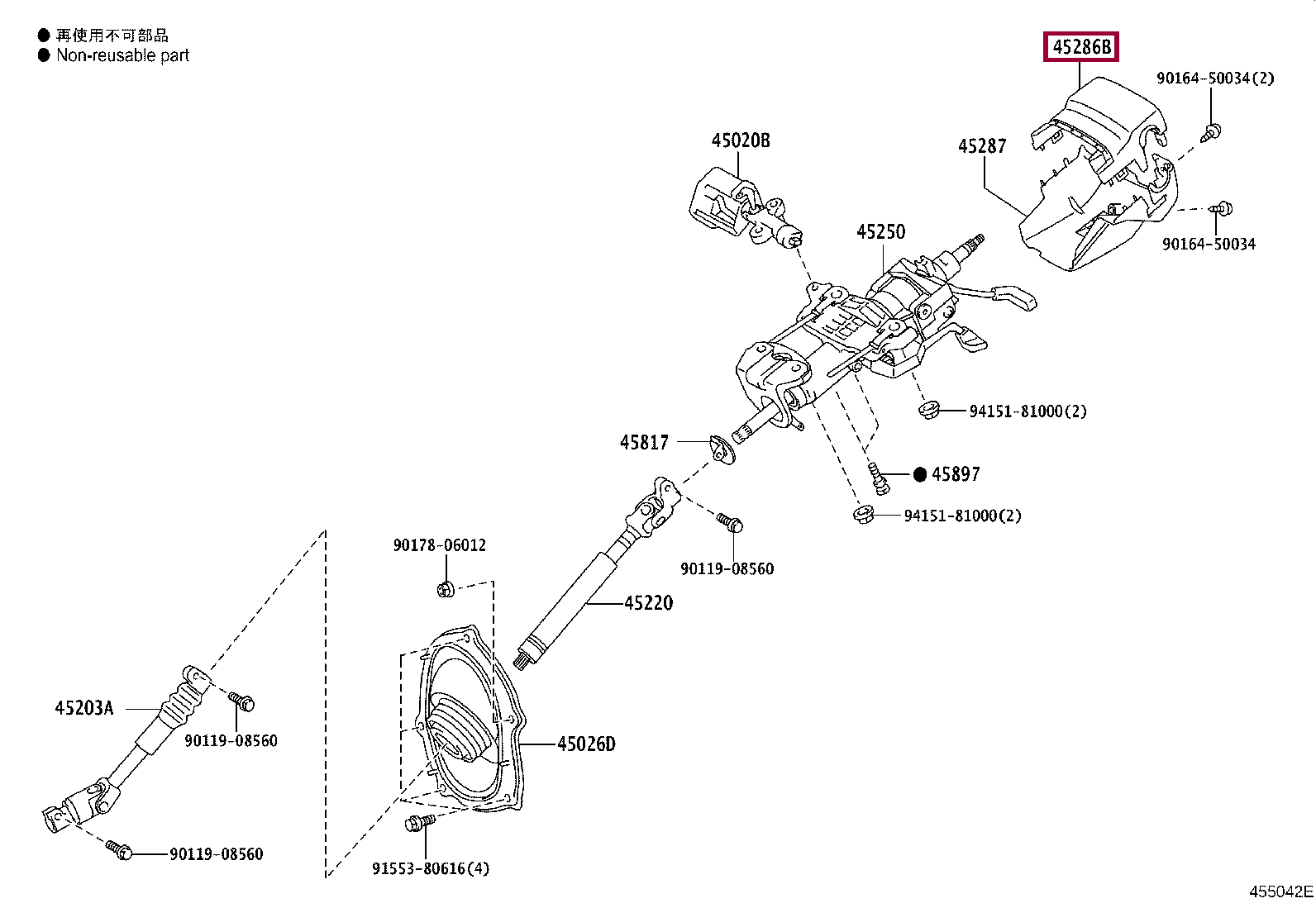 ● 再使用不可部品
● Non-reusable part

45286B
90164-50034(2)
45287
90164-50034
45020B
45250
94151-81000(2)
45817
● 45897
94151-81000(2)
90119-08560
90178-06012
45220
45203A
90119-08560
45026D
90119-08560
91553-80616(4)
455042E