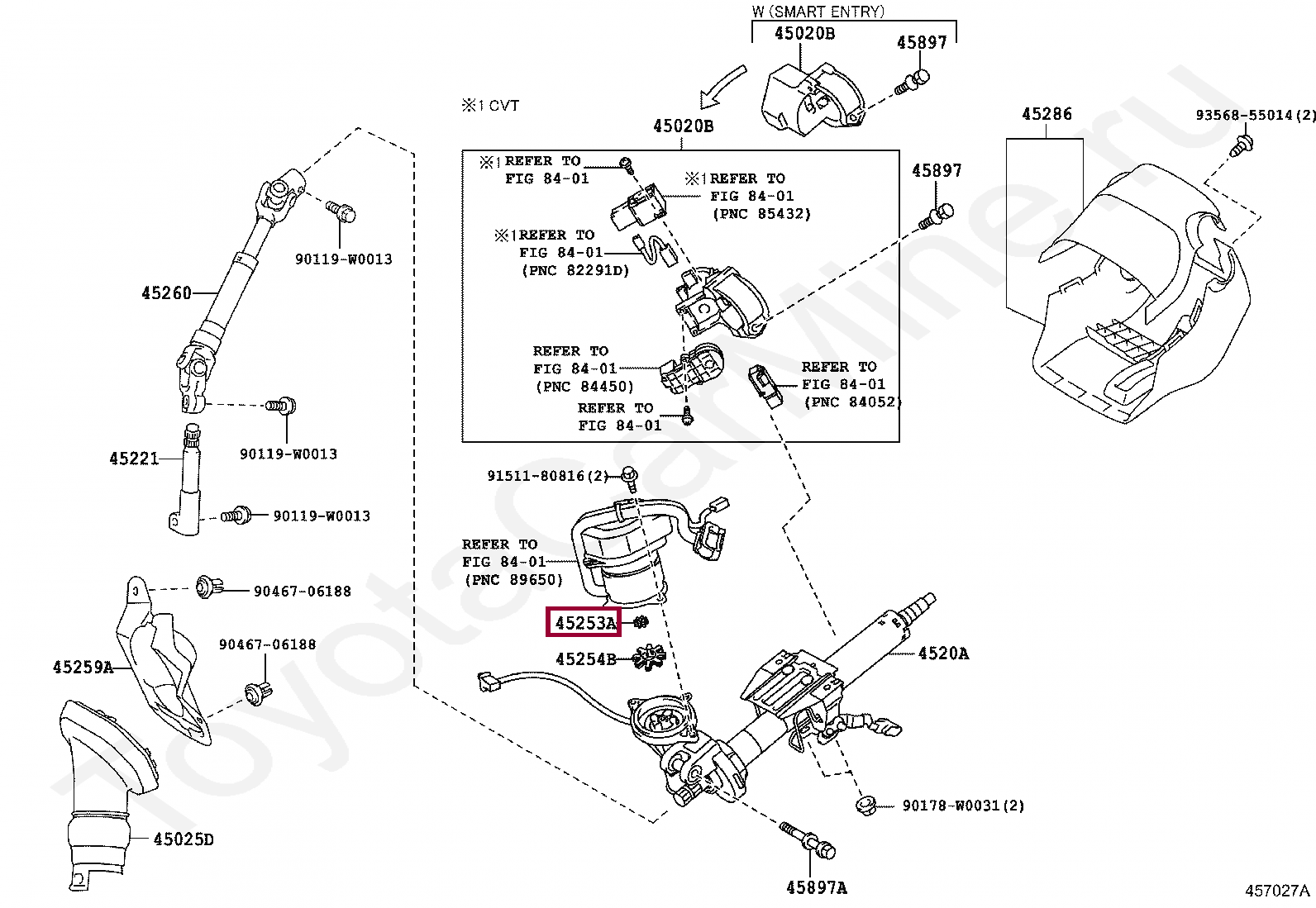 W (SMART ENTRY)
45020B
45897
※1 CVT
45020B
45286
93568-55014(2)
※1 REFER TO FIG 84-01
※1 REFER TO FIG 84-01 (PNC 85432)
45897
※1 REFER TO FIG 84-01 (PNC 82291D)
90119-W0013
45260
REFER TO FIG 84-01 (PNC 84450)
REFER TO FIG 84-01 (PNC 84052)
REFER TO FIG 84-01
90119-W0013
45221
91511-80816(2)
90119-W0013
REFER TO FIG 84-01 (PNC 89650)
90467-06188
45253A
90467-06188
45254B
4520A
45259A
90178-W0031(2)
45025D
45897A
457027A
ToyotaCarMiner.ru