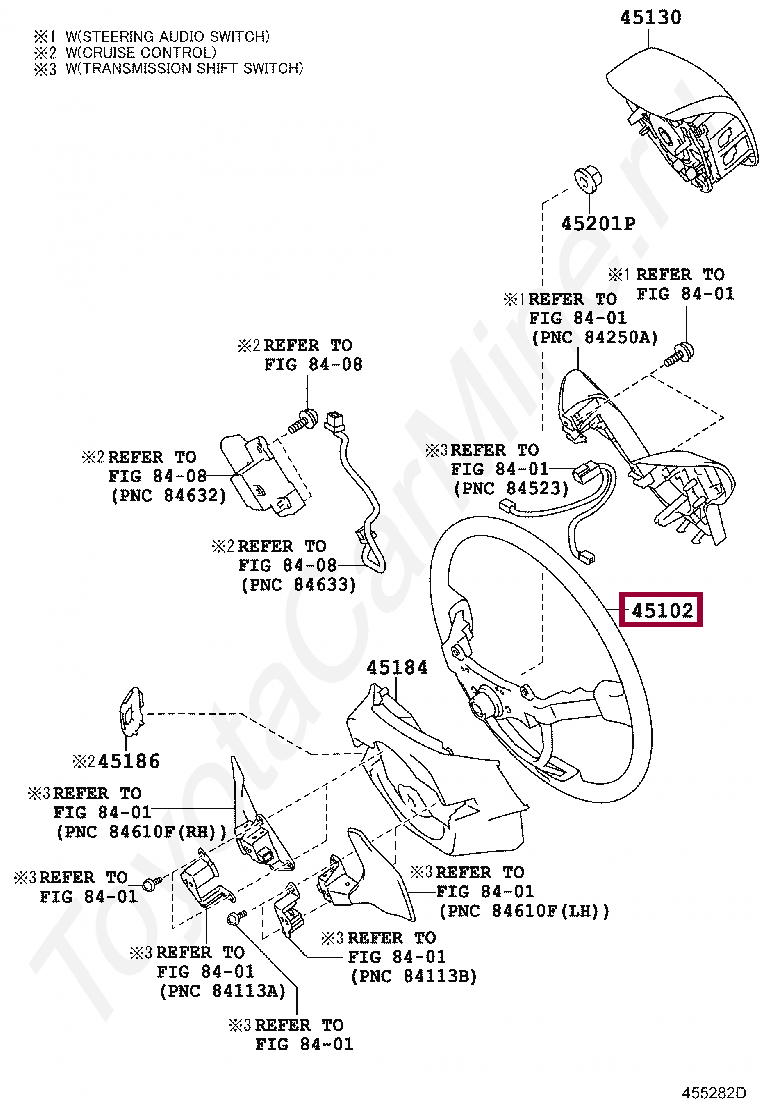 ※1 W(STEERING AUDIO SWITCH)
※2 W(CRUISE CONTROL)
※3 W(TRANSMISSION SHIFT SWITCH)

45130

45201P

※1 REFER TO FIG 84-01

※1 REFER TO FIG 84-01 (PNC 84250A)

※2 REFER TO FIG 84-08

※2 REFER TO FIG 84-08 (PNC 84632)

※3 REFER TO FIG 84-01 (PNC 84523)

※2 REFER TO FIG 84-08 (PNC 84633)

45102

45184

※2 45186

※3 REFER TO FIG 84-01 (PNC 84610F(RH))

※3 REFER TO FIG 84-01

※3 REFER TO FIG 84-01 (PNC 84610F(LH))

※3 REFER TO FIG 84-01 (PNC 84113B)

※3 REFER TO FIG 84-01 (PNC 84113A)

※3 REFER TO FIG 84-01

ToyotaCarMine.ru

455282D