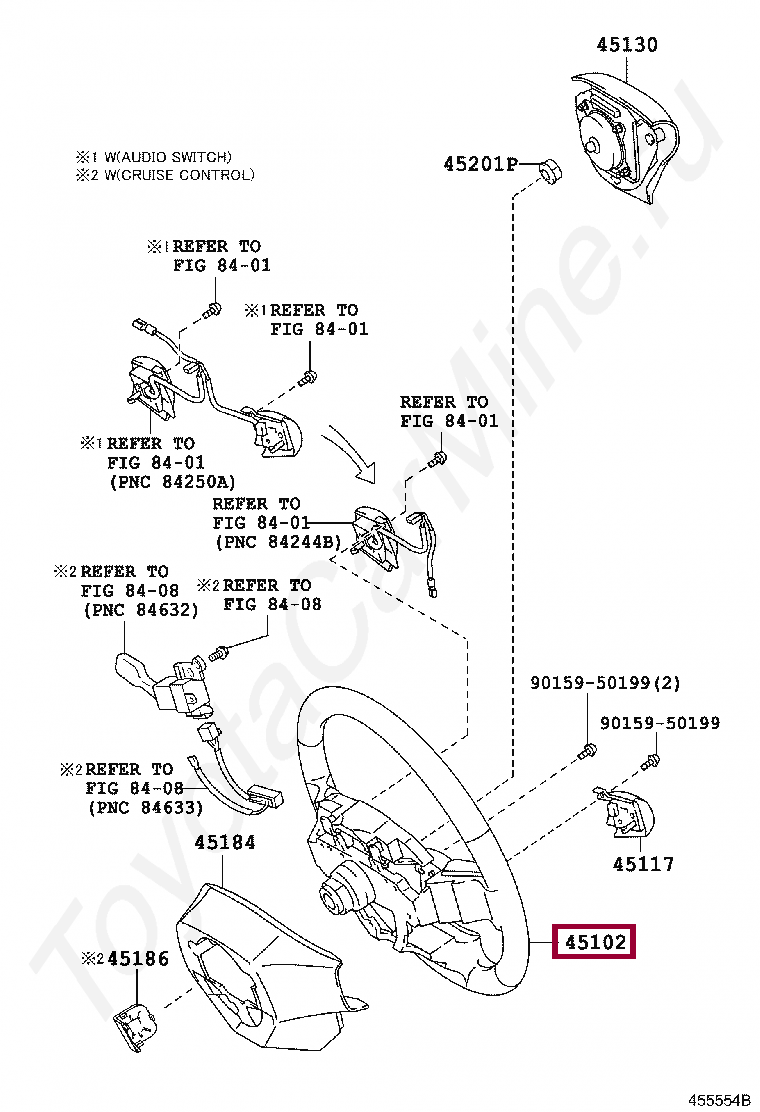 45130

※1 W(AUDIO SWITCH)
※2 W(CRUISE CONTROL)

45201P

※1 REFER TO
FIG 84-01

※1 REFER TO
FIG 84-01

REFER TO
FIG 84-01

※1 REFER TO
FIG 84-01
(PNC 84250A)

REFER TO
FIG 84-01
(PNC 84244B)

※2 REFER TO
FIG 84-08
(PNC 84632)

※2 REFER TO
FIG 84-08

90159-50199(2)

90159-50199

※2 REFER TO
FIG 84-08
(PNC 84633)

45184

45117

45102

※2 45186

ToyotaCarMine.ru

455554B