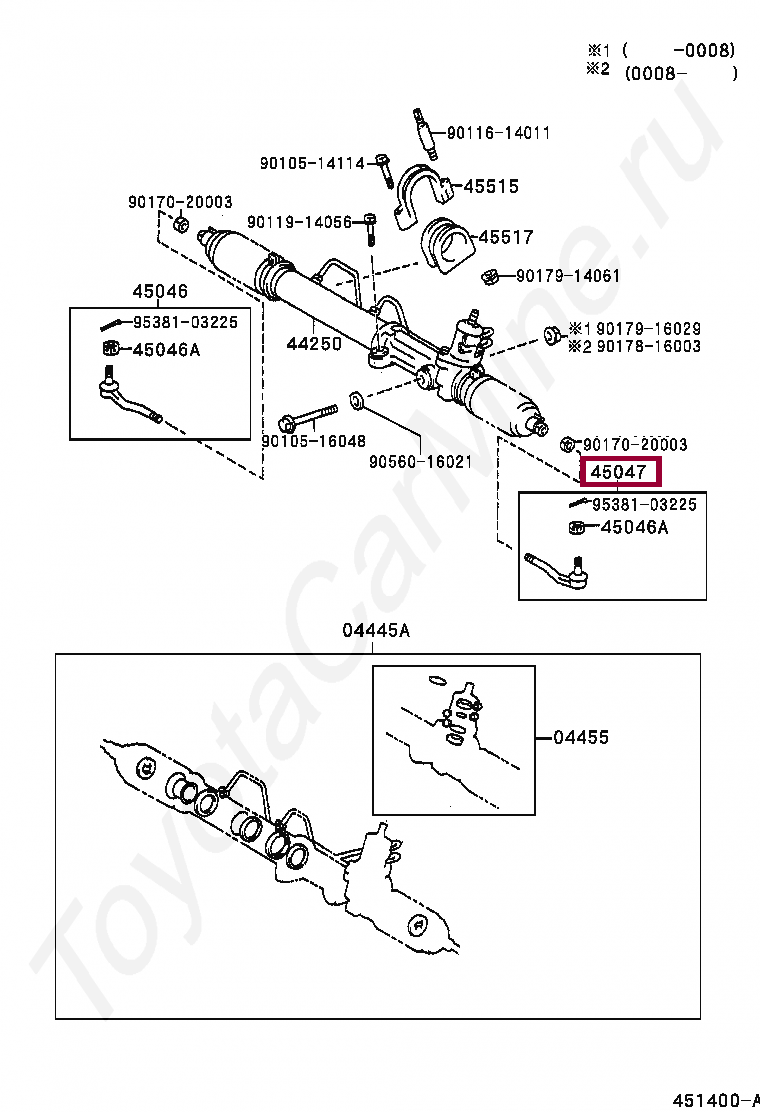 ※1 ( -0008)
※2 (0008- )

90116-14011
90105-14114
45515
90170-20003
90119-14056
45517
90179-14061
45046
95381-03225
45046A
44250
※1 90179-16029
※2 90178-16003
90105-16048
90560-16021
90170-20003
45047
95381-03225
45046A

04445A
04455

ToyotaCarMine.ru

451400-A