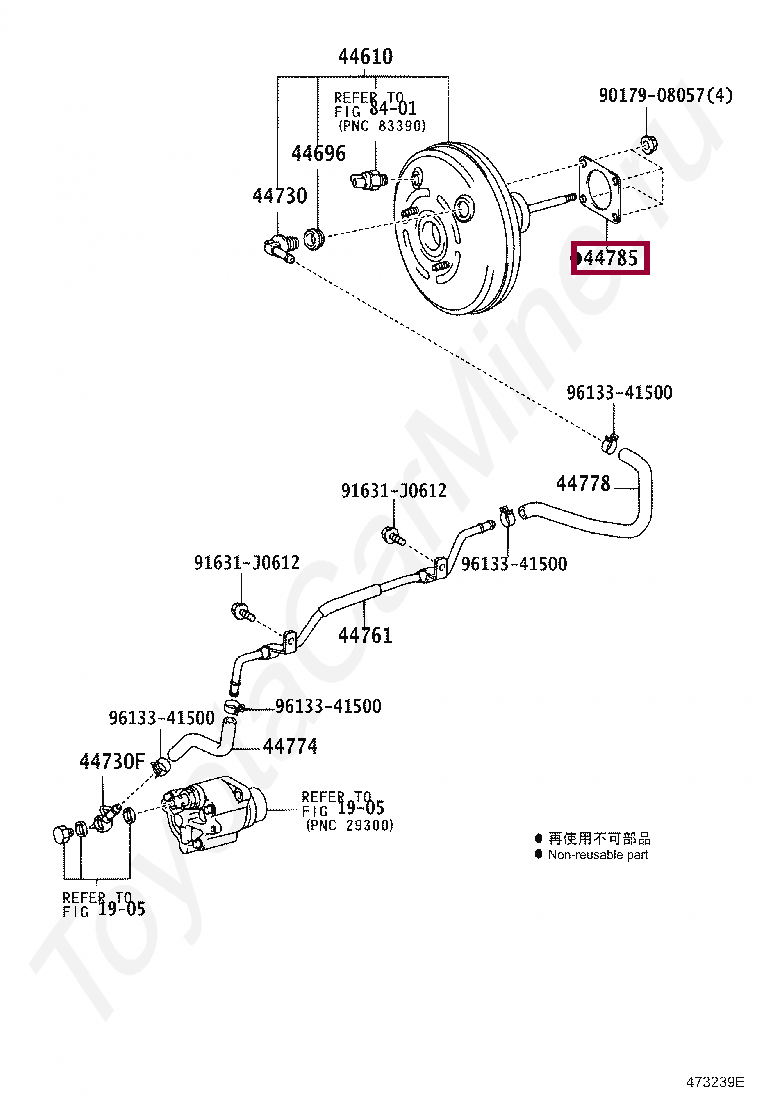 44610

REFER TO FIG 84-01 (PNC 83390)

90179-08057(4)

44696

44730

●44785

96133-41500

44778

91631-J0612

96133-41500

91631-J0612

44761

96133-41500

96133-41500

44774

44730F

REFER TO FIG 19-05 (PNC 29300)

● 再使用不可部品
● Non-reusable part

REFER TO FIG 19-05

ToyotaCarMiner.ru

473239E