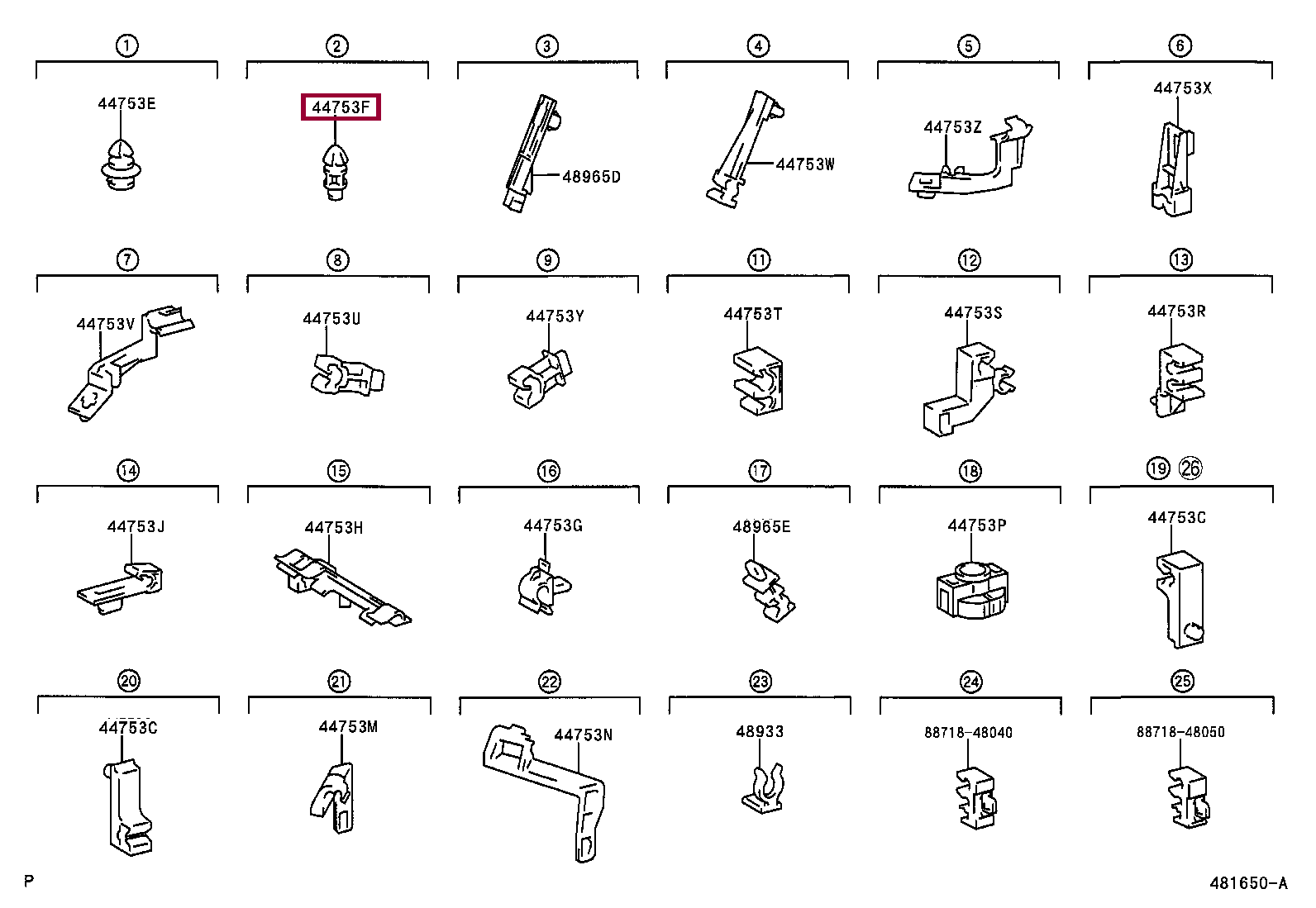 1
44753E

2
44753F

3
48965D

4
44753W

5
44753Z

6
44753X

7
44753V

8
44753U

9
44753Y

11
44753T

12
44753S

13
44753R

14
44753J

15
44753H

16
44753G

17
48965E

18
44753P

19 26
44753C

20
44753C

21
44753M

22
44753N

23
48933

24
88718-48040

25
88718-48050

P

481650-A